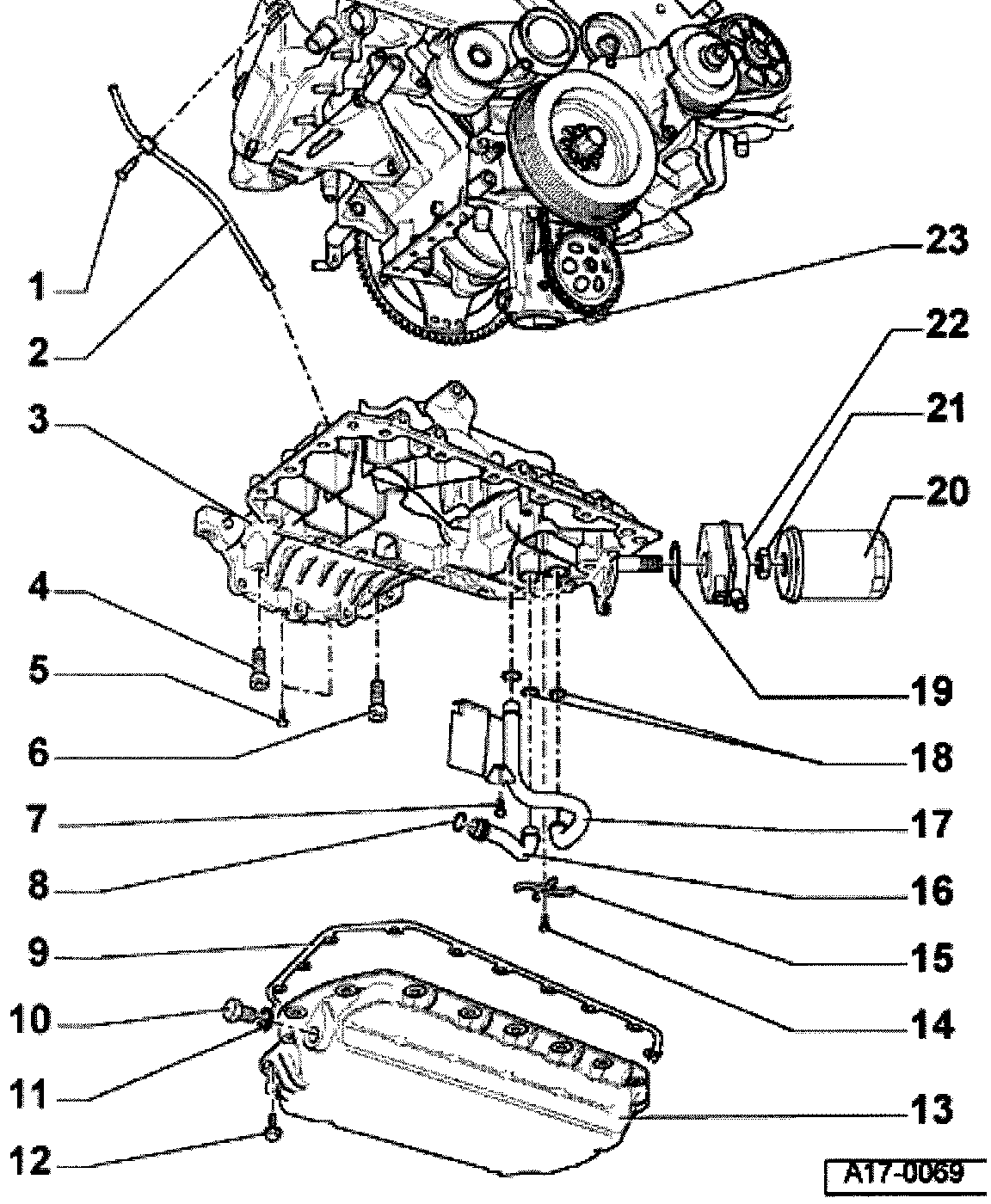 1
2
3
4
5
6
7
8
9
10
11
12
23
22
21
20
19
18
17
16
15
14
13
A17-0069