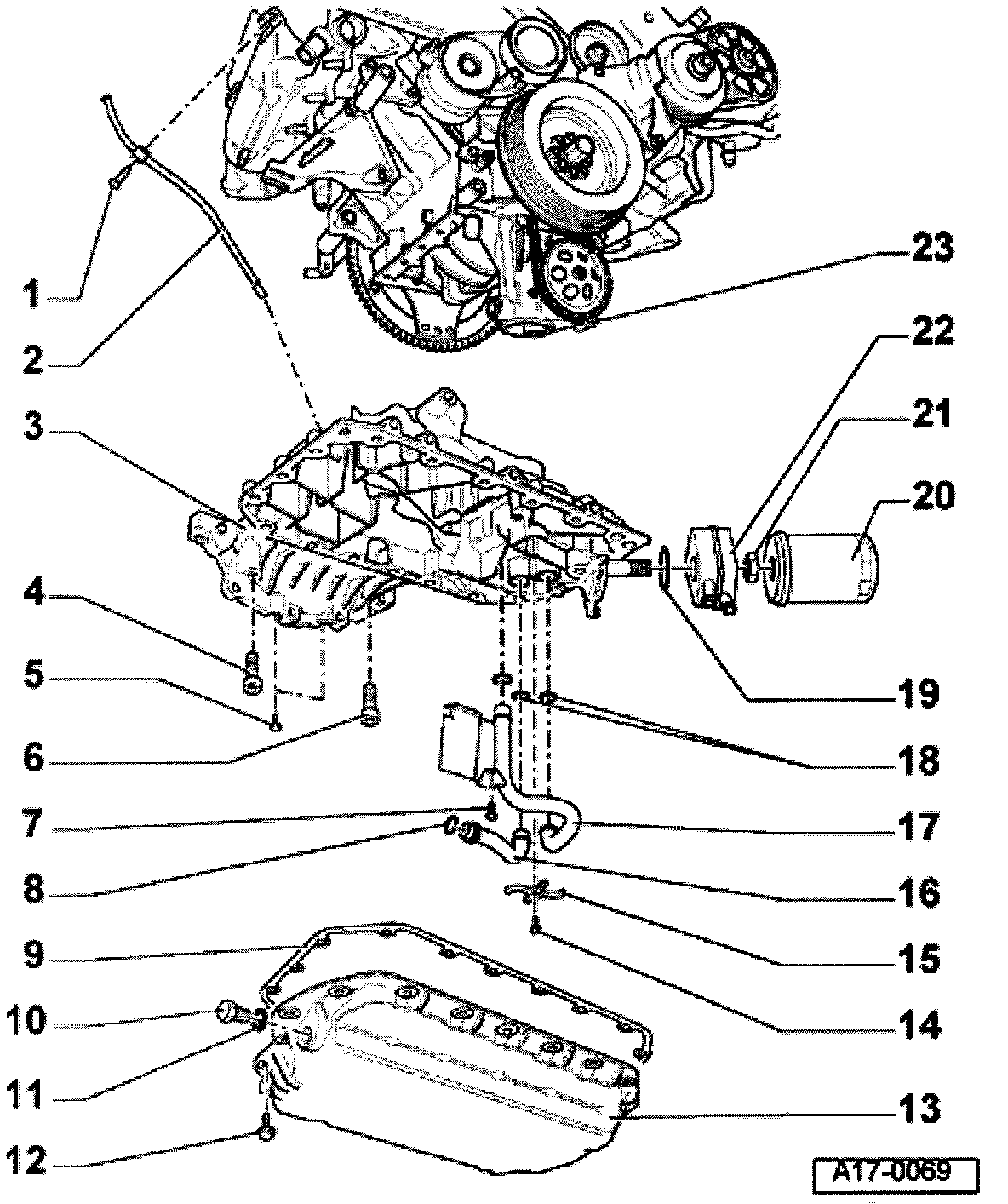 1
2
3
4
5
6
7
8
9
10
11
12
23
22
21
20
19
18
17
16
15
14
13
A17-0069