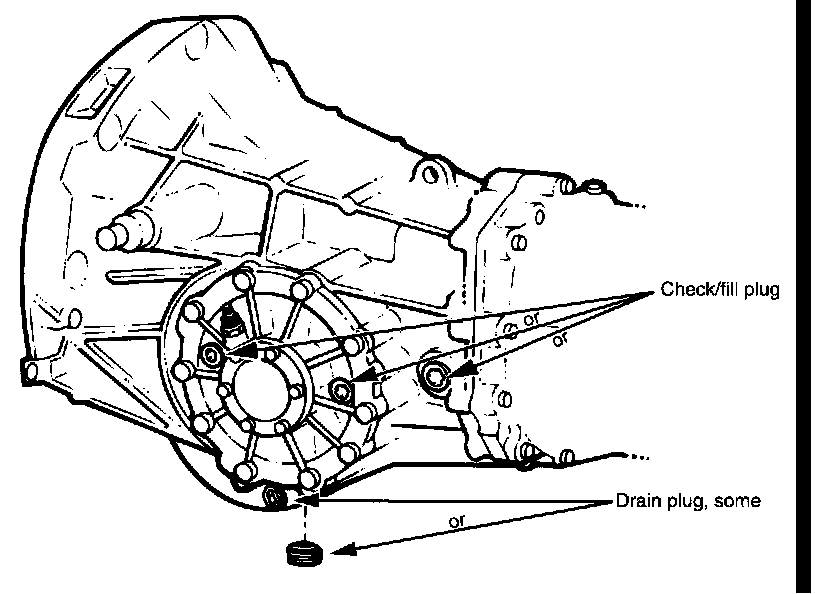 Check/fill plug

or

or

Drain plug, some

or