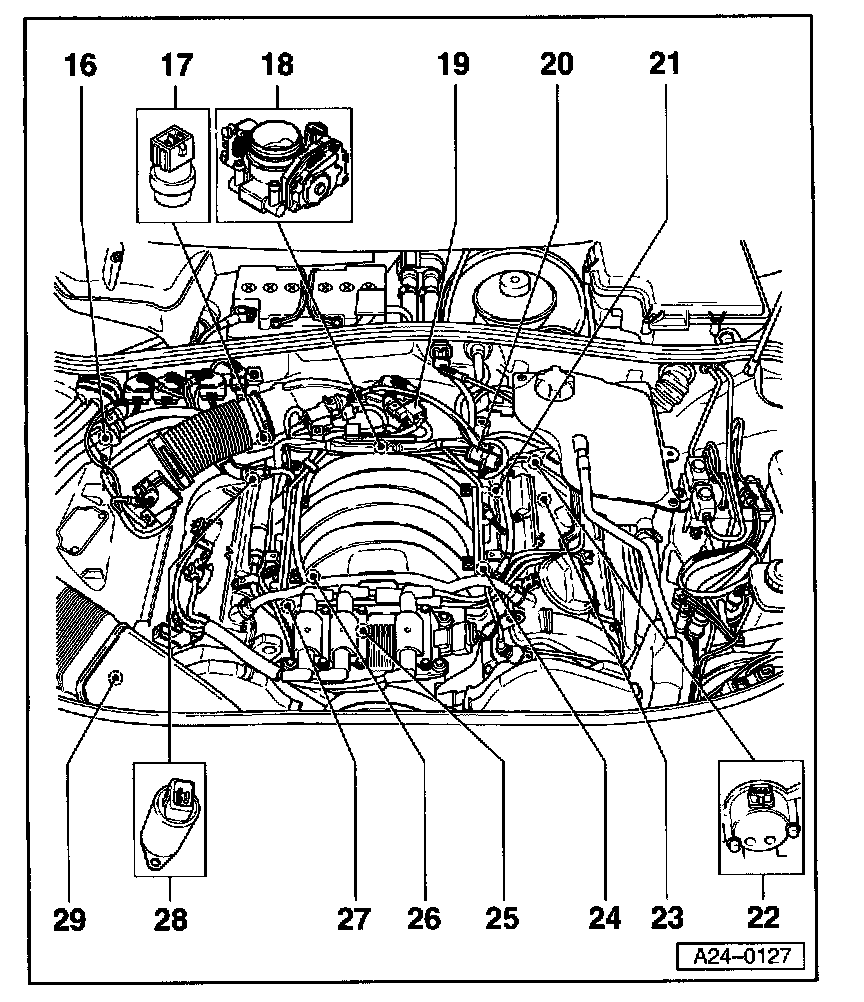 16
17
18
19
20
21
29
28
27
26
25
24
23
22
A24–0127