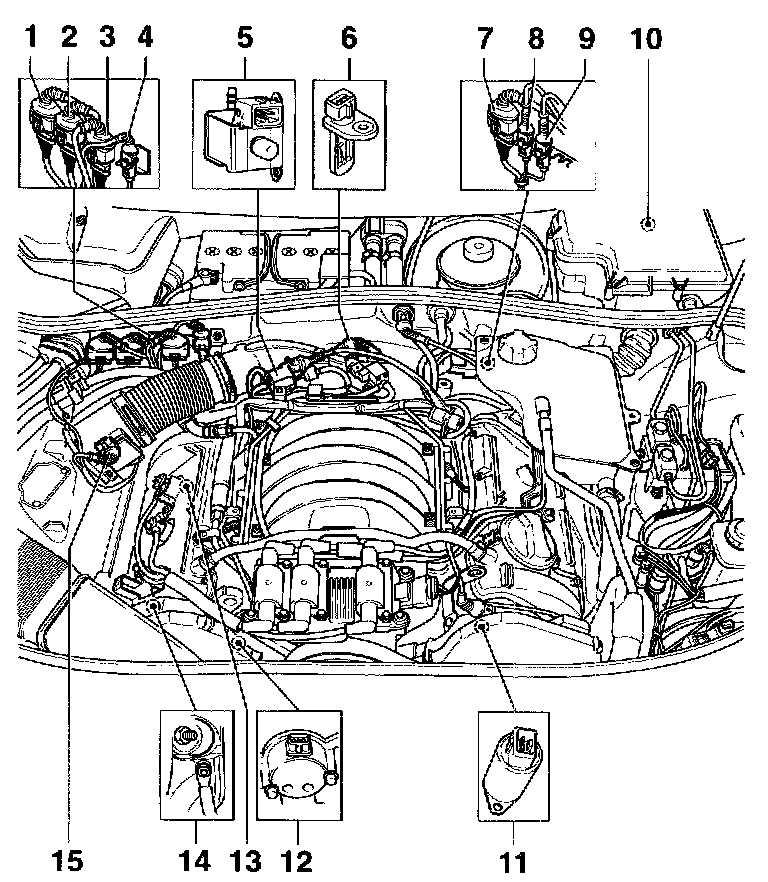 1 2 3 4 5 6 7 8 9 10

15 14 13 12 11