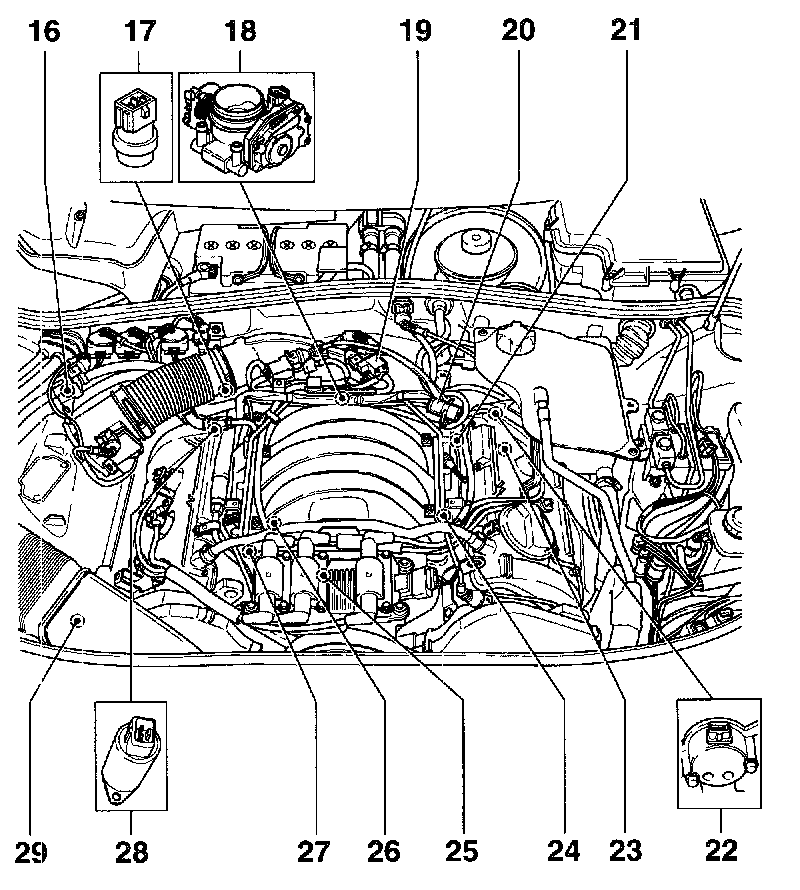 16
17
18
19
20
21

29
28
27
26
25
24
23
22