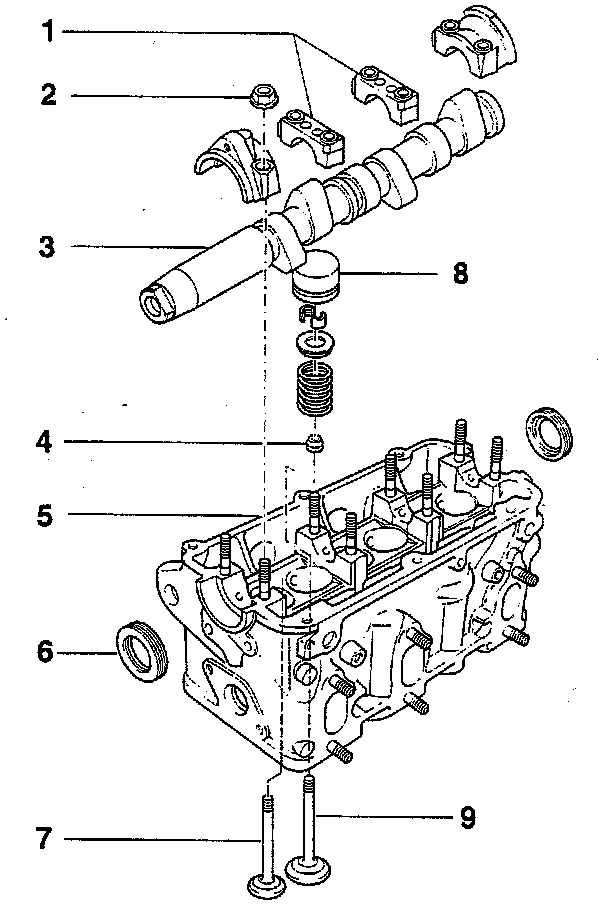 1
2
3
8
4
5
6
7
9