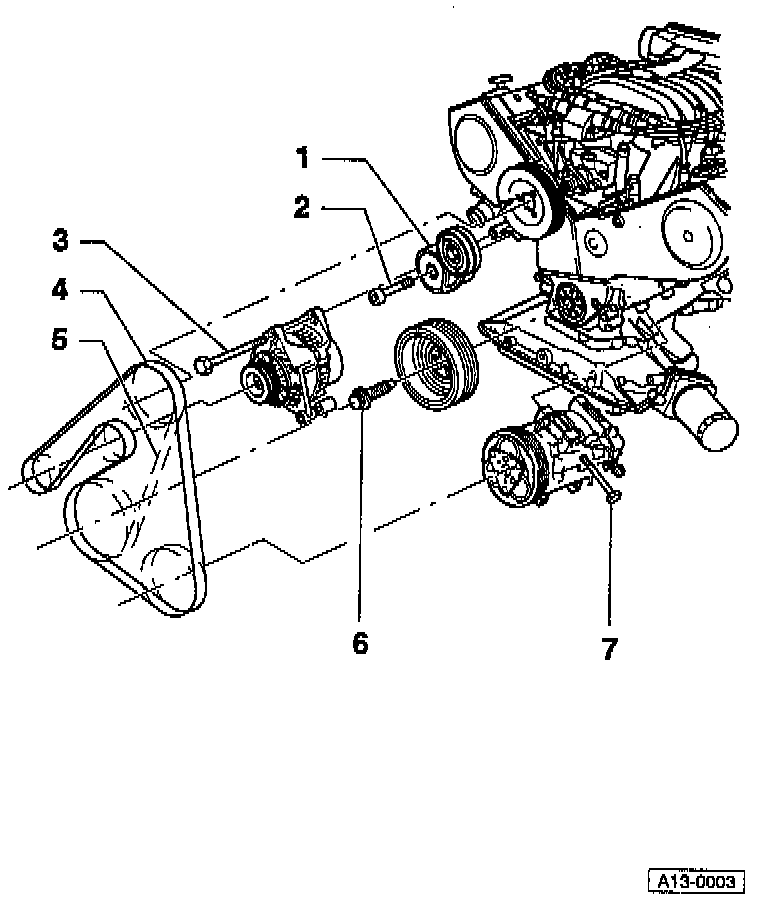 1
2
3
4
5
6
7
A13-0003