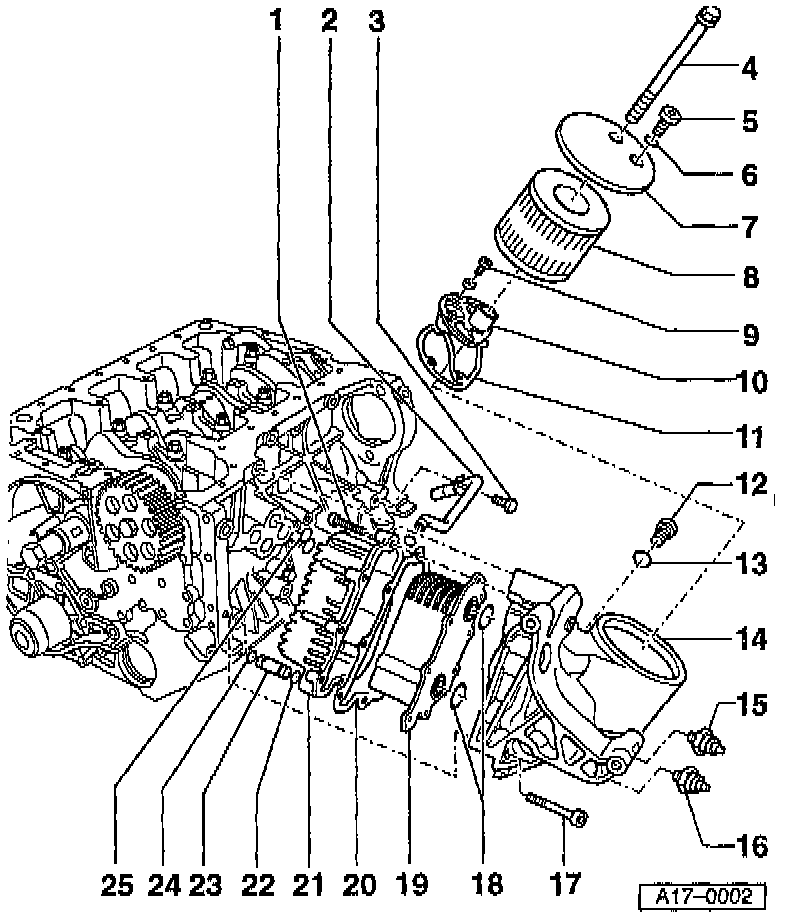 1 2 3
4
5
6
7
8
9
10
11
12
13
14
15
16
25 24 23 22 21 20 19 18 17
A17–0002