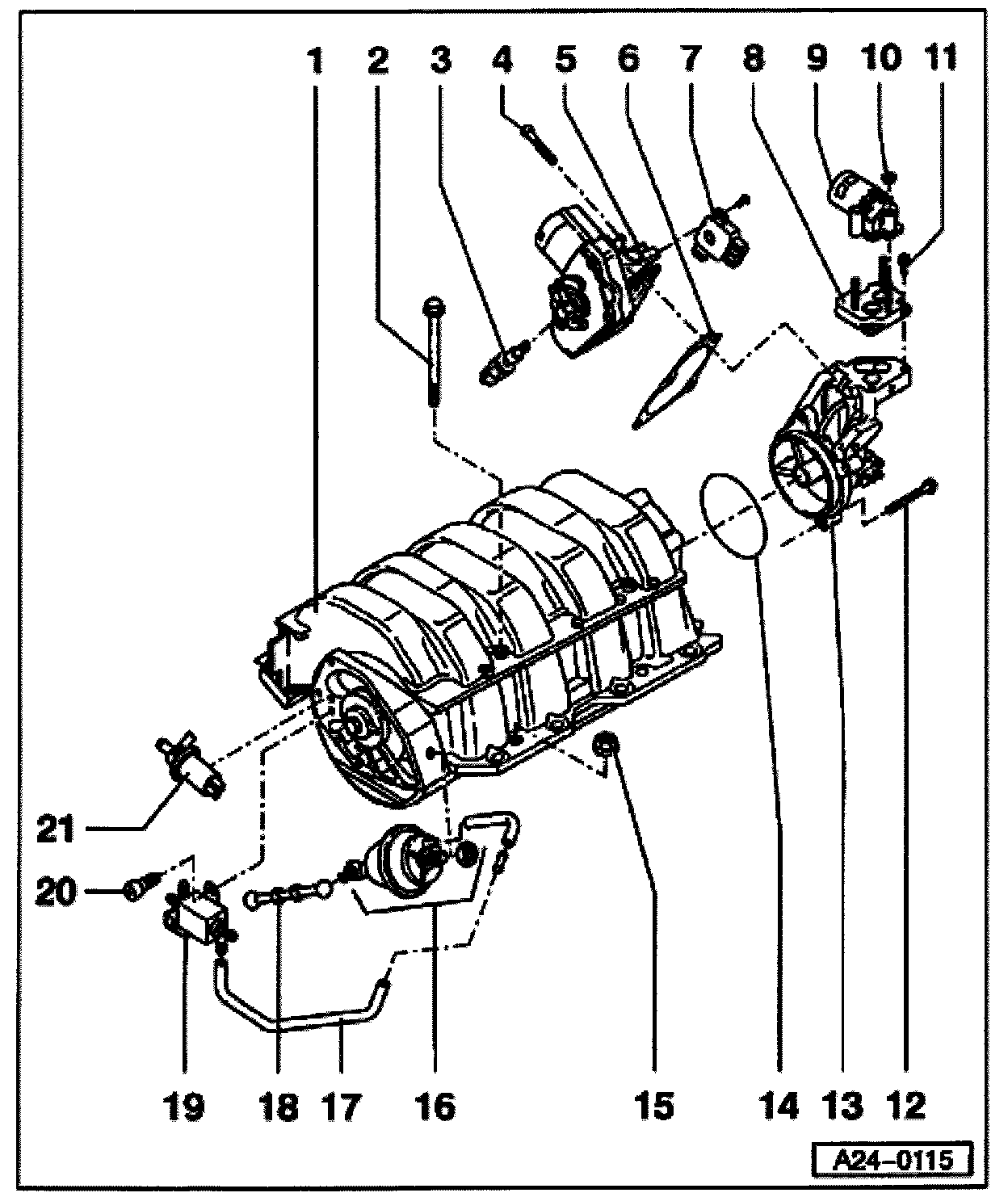 1 2 3 4 5 6 7 8 9 10 11

21

20

19 18 17 16 15 14 13 12

A24-0115