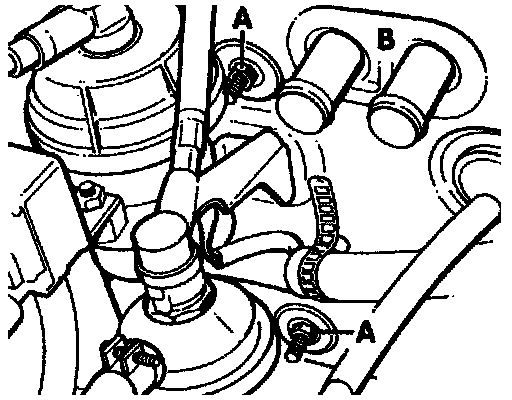 A
B
A