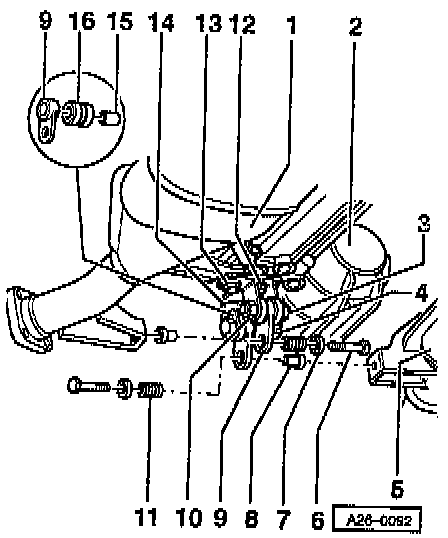 9 16 15 14 13 12 1 2

3

4

5

11 10 9 8 7 6

A26-0062