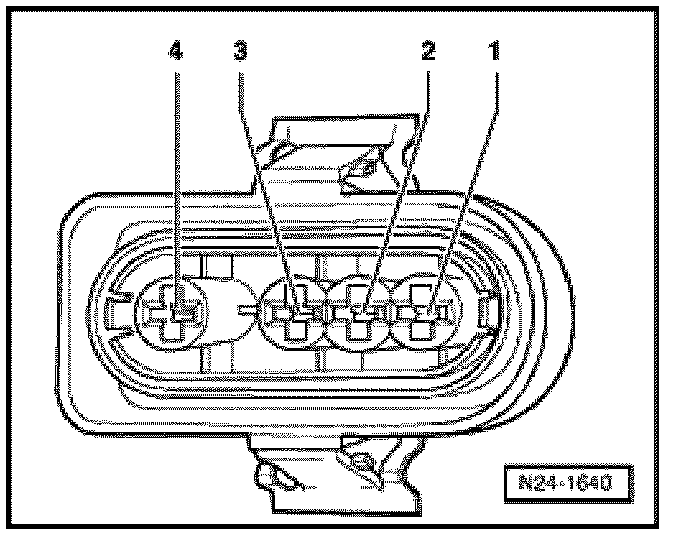 4 3 2 1

N24-1640