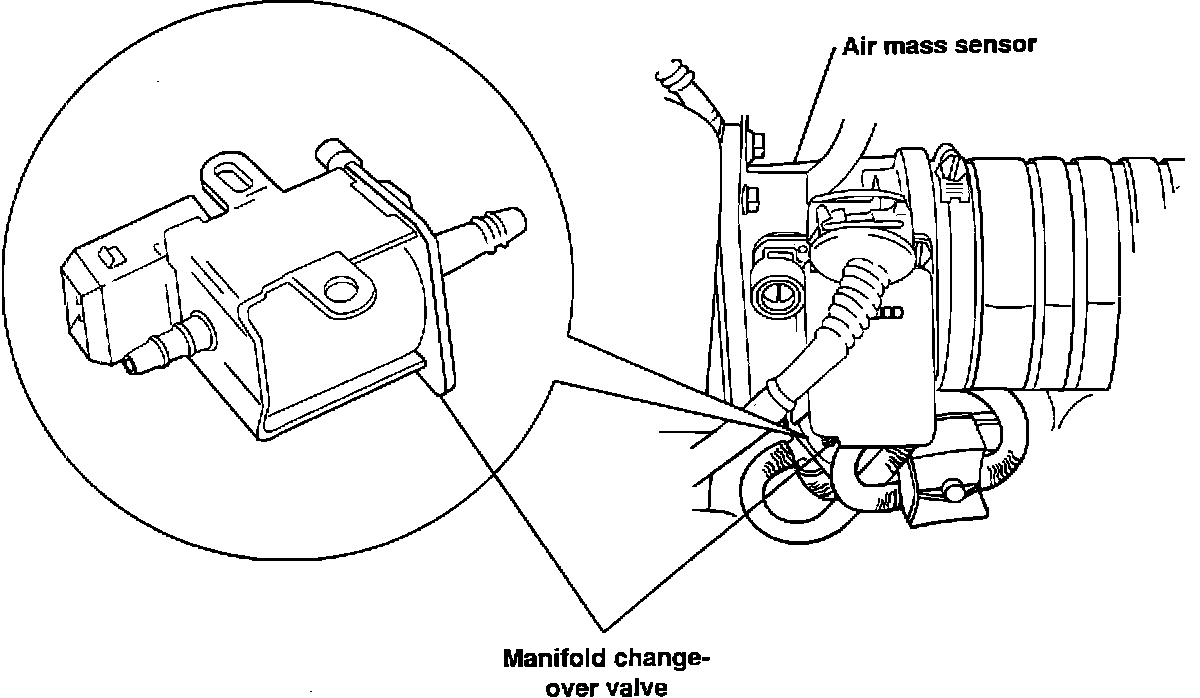 Air mass sensor

Manifold change-over valve