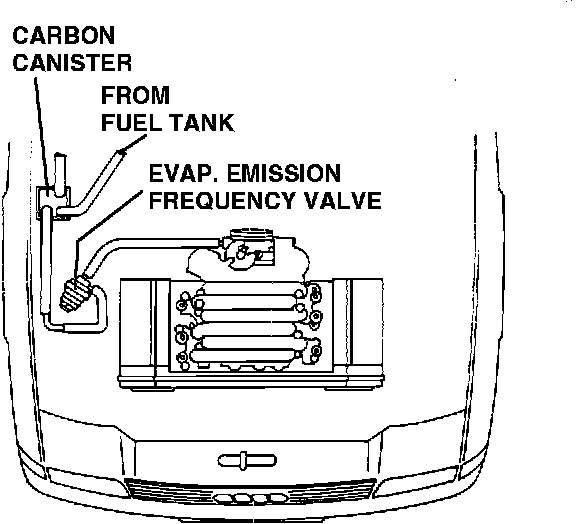 CARBON
CANISTER

FROM
FUEL TANK

EVAP. EMISSION
FREQUENCY VALVE