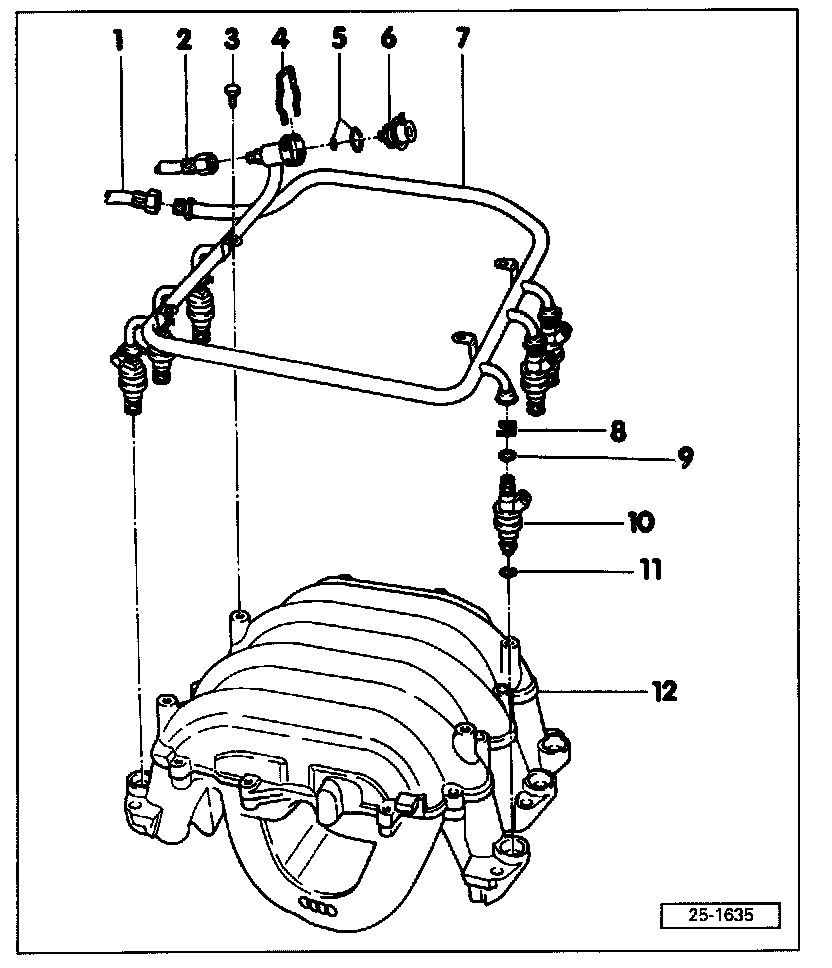 1 2 3 4 5 6 7

8

9

10

11

12

25-1635