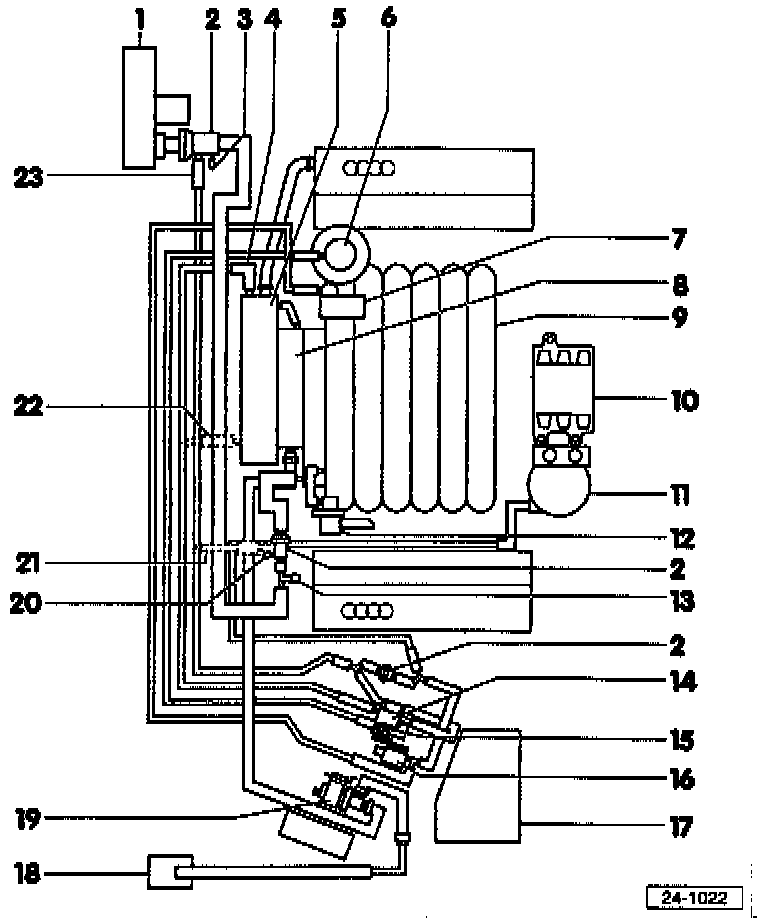 1
2
3
4
5
6
23
7
8
9
10
22
11
12
21
2
20
13
2
14
15
16
19
17
18
24-1022