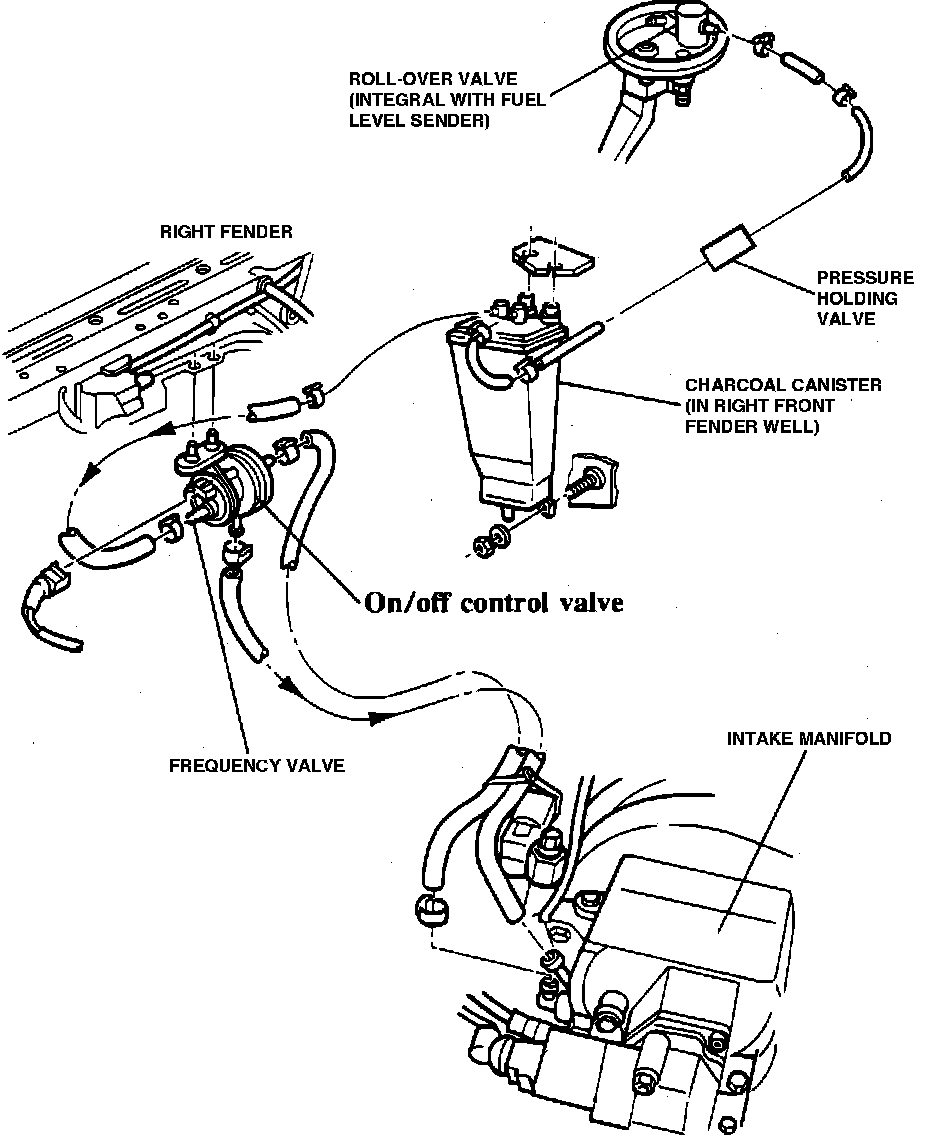 ROLL-OVER VALVE (INTEGRAL WITH FUEL LEVEL SENDER)

RIGHT FENDER

PRESSURE HOLDING VALVE

CHARCOAL CANISTER (IN RIGHT FRONT FENDER WELL)

On/off control valve

FREQUENCY VALVE

INTAKE MANIFOLD