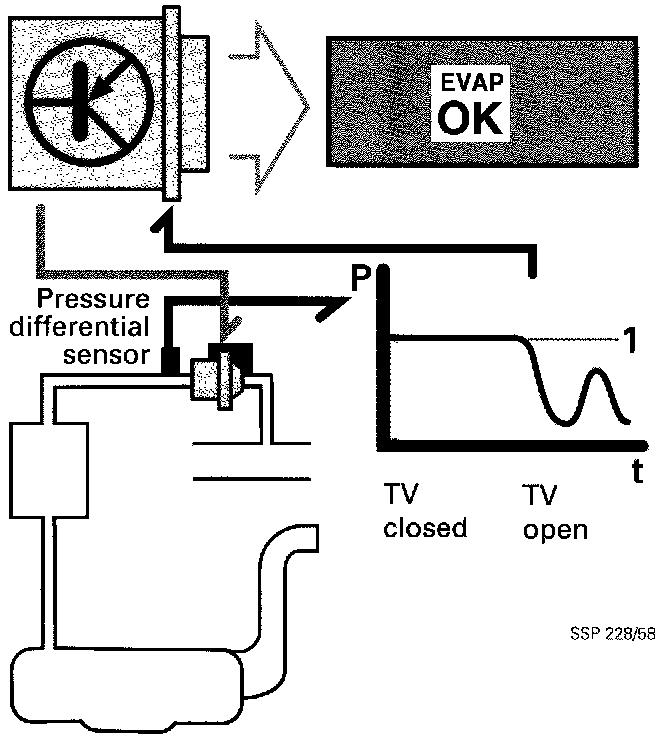 EVAP
OK

Pressure differential sensor

P

1

t

TV closed

TV open

SSP 228/58