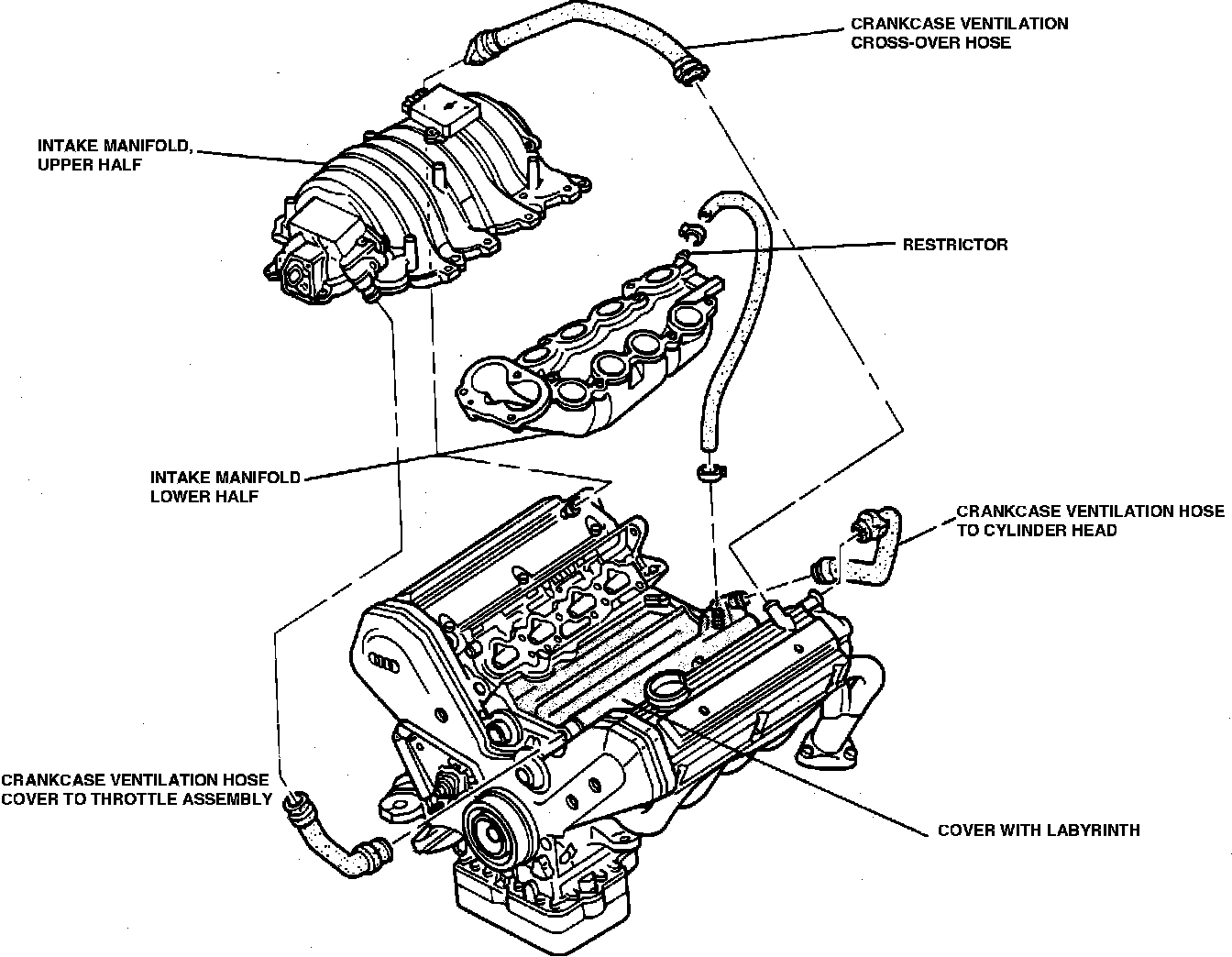 CRANKCASE VENTILATION CROSS-OVER HOSE

INTAKE MANIFOLD, UPPER HALF

RESTRICTOR

INTAKE MANIFOLD LOWER HALF

CRANKCASE VENTILATION HOSE TO CYLINDER HEAD

CRANKCASE VENTILATION HOSE COVER TO THROTTLE ASSEMBLY

COVER WITH LABYRINTH