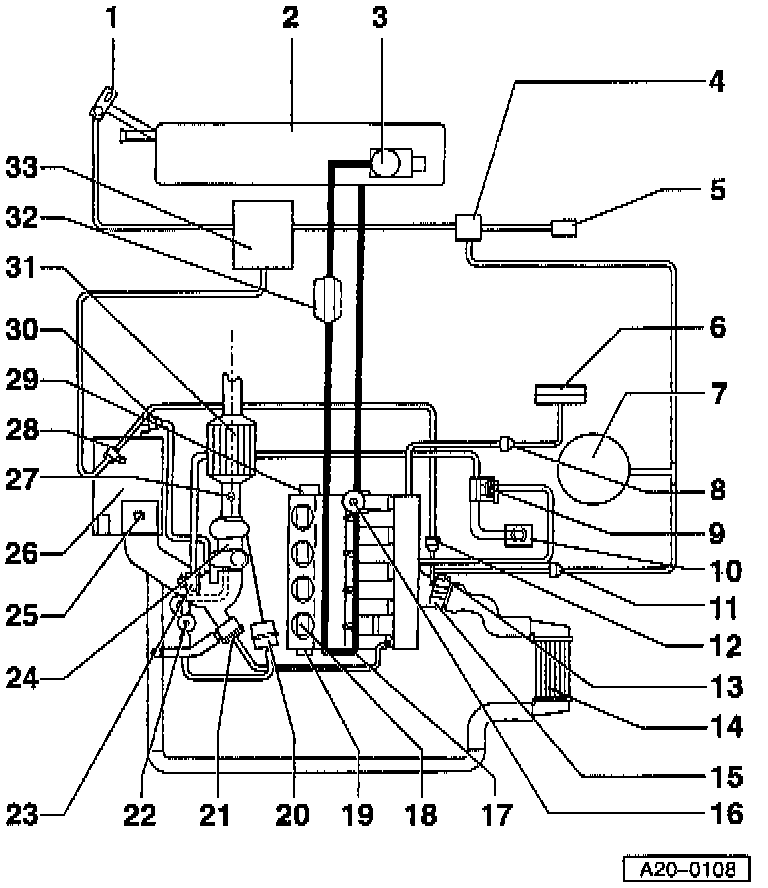 1
2
3
4
5
6
7
8
9
10
11
12
13
14
15
16
17
18
19
20
21
22
23
24
25
26
27
28
29
30
31
32
33

A20–0108