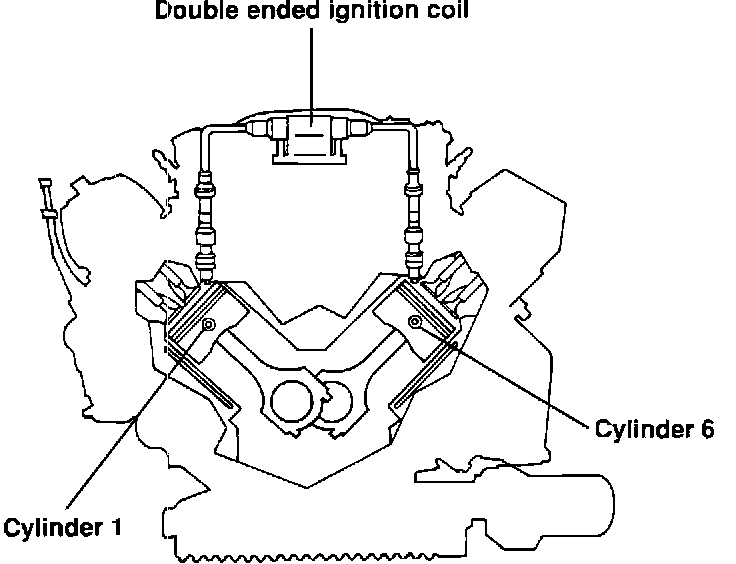 Double ended ignition coil

Cylinder 6

Cylinder 1