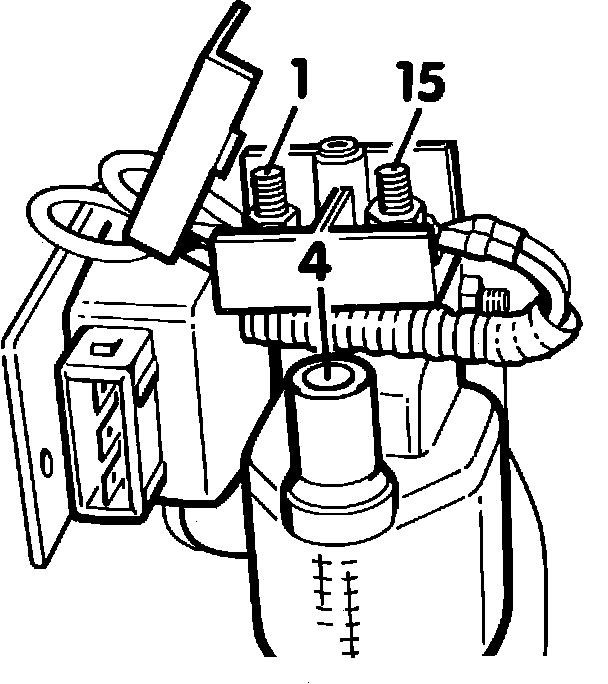 1
15
4