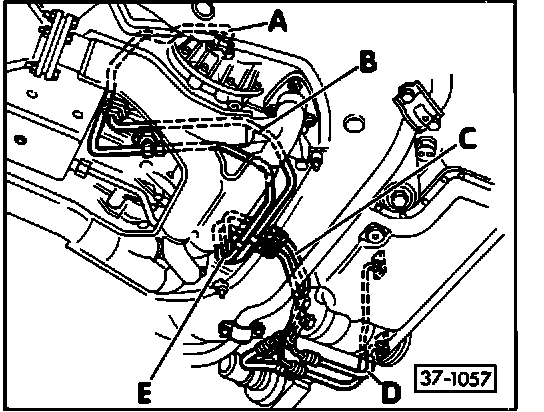 A
B
C
E
D
37-1057