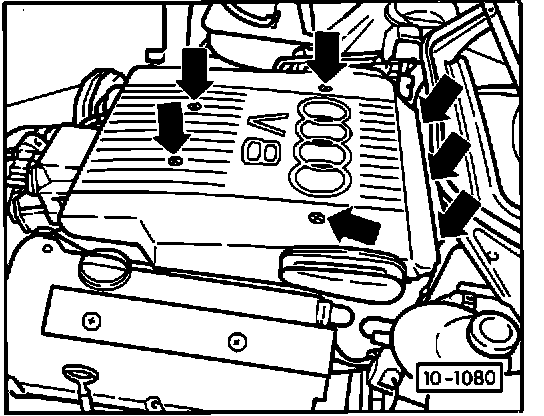 V8

10-1080