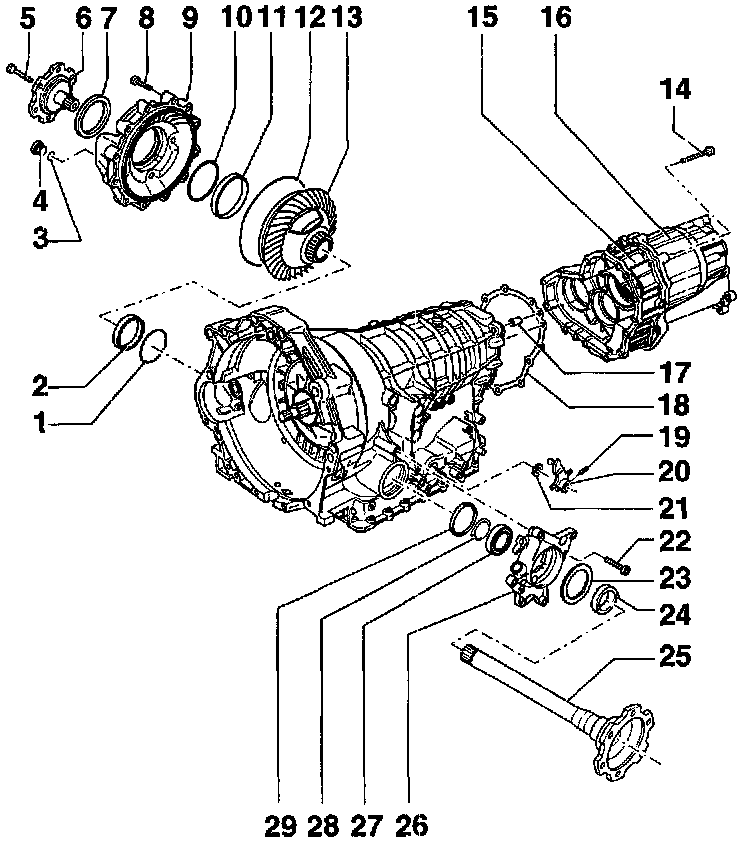 5 6 7 8 9 10 11 12 13
15 16
14
4
3
2
1
17
18
19
20
21
22
23
24
25
29 28 27 26