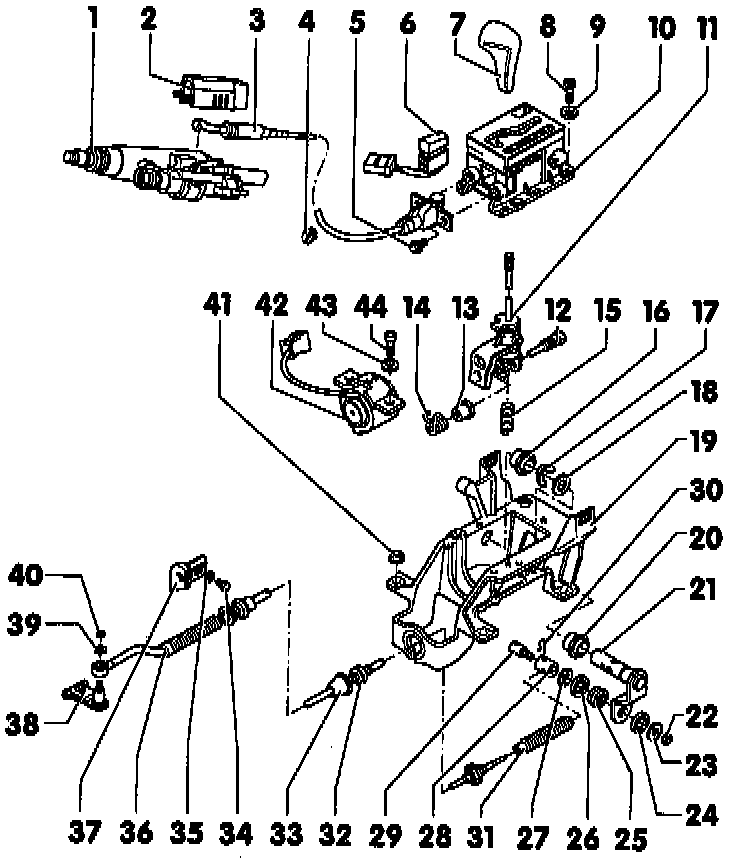 1 2 3 4 5 6 7 8 9 10 11

41 42 43 44 14 13 12 15 16 17

18

19

30

20

21

40

39

38

22

23

24

37 36 35 34 33 32 29 28 31 27 26 25