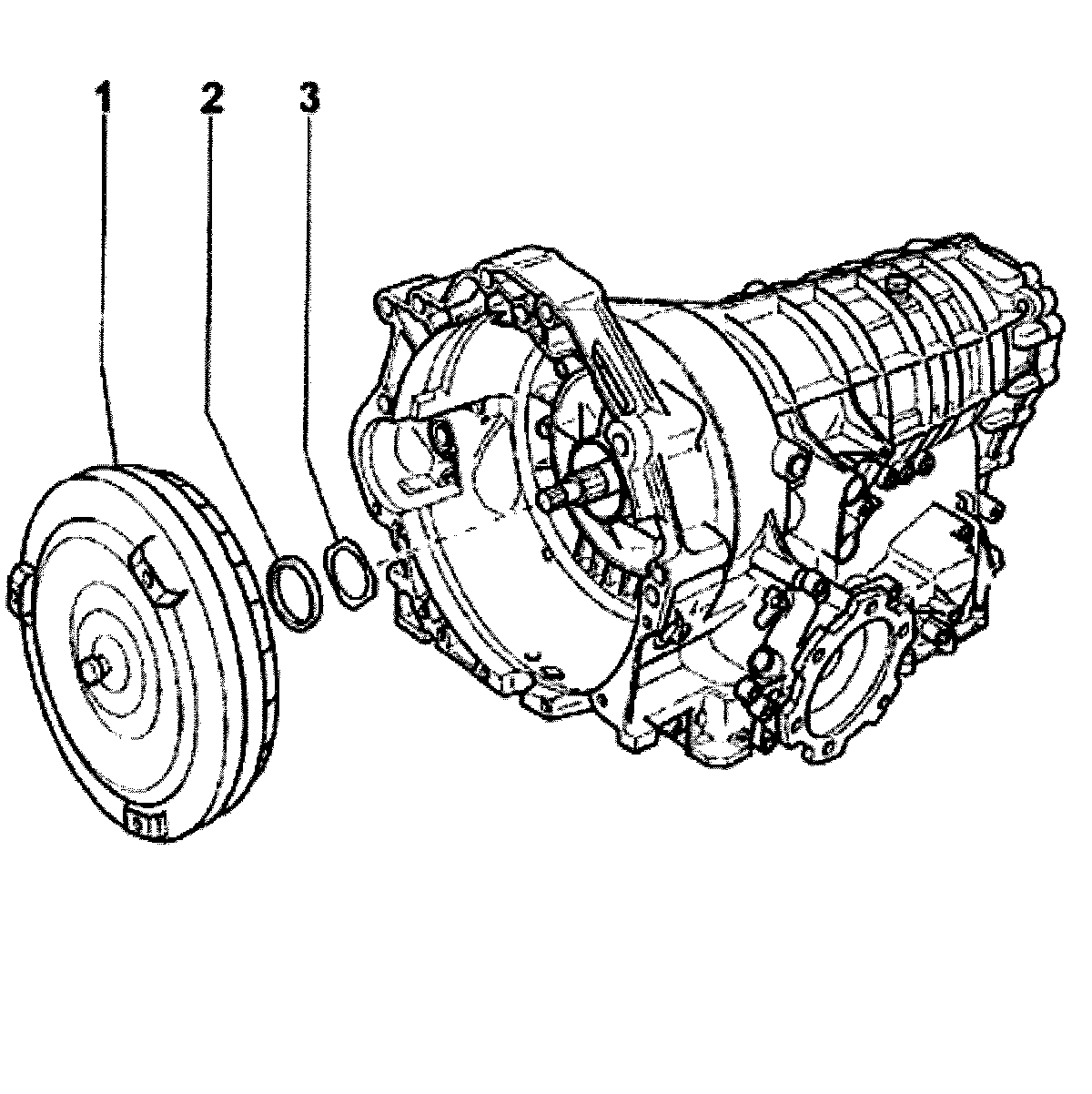 1 2 3