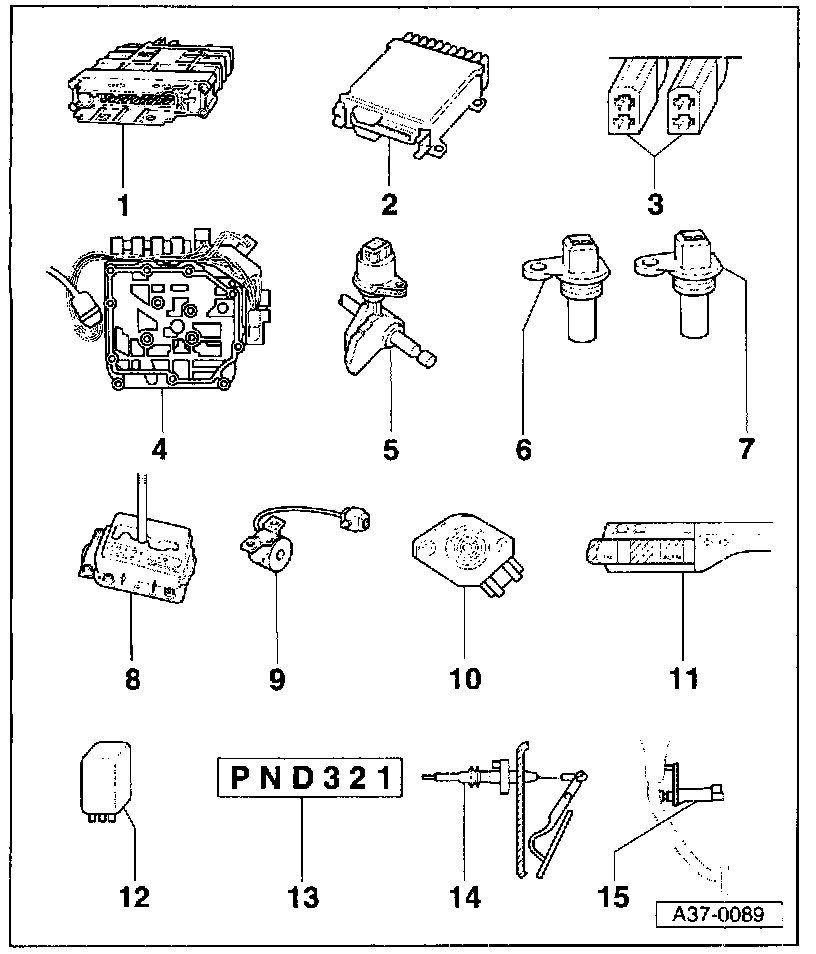 1
2
3
4
5
6
7
8
9
10
11
12
P N D 3 2 1
13
14
15
A37-0089