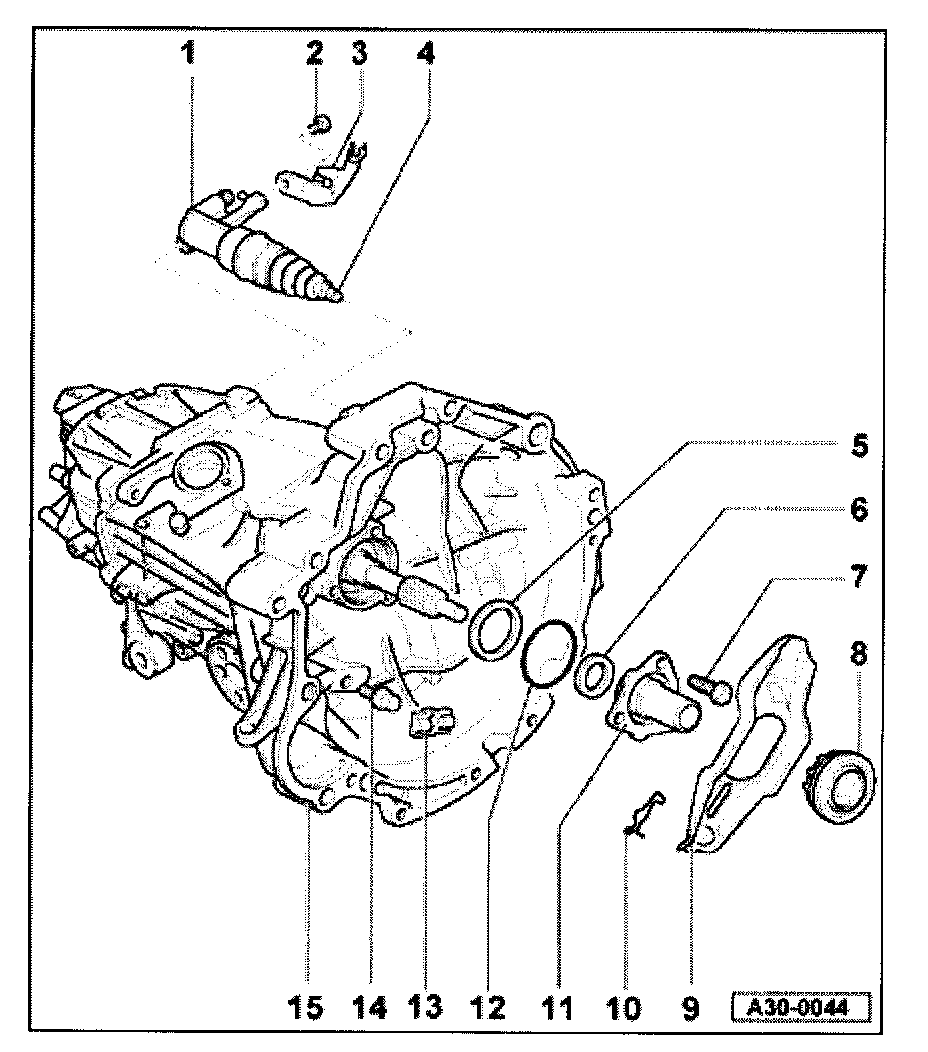 1
2
3
4
5
6
7
8
15
14
13
12
11
10
9
A30-0044