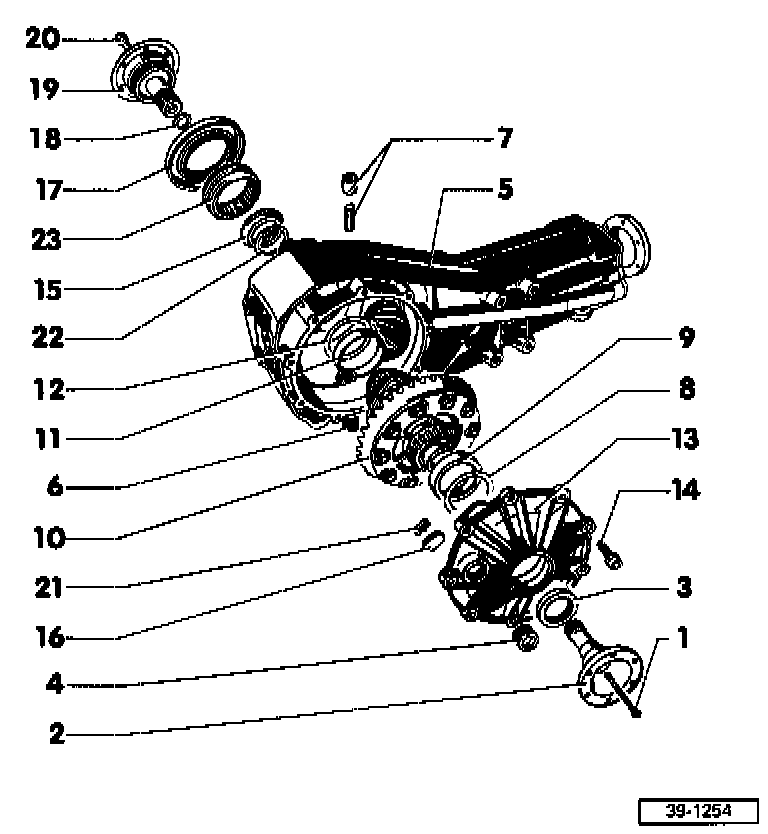 20
19
18
17
23
15
22
12
11
6
10
21
16
4
2
7
5
9
8
13
14
3
1
39-1254