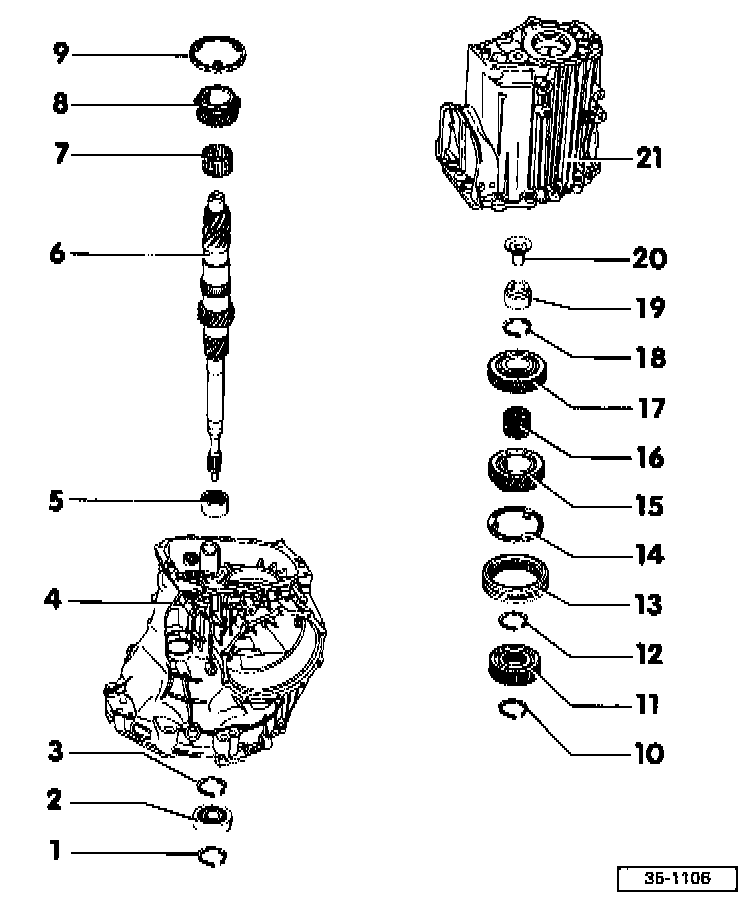 9
8
7
6
5
4
3
2
1
21
20
19
18
17
16
15
14
13
12
11
10
35-1106