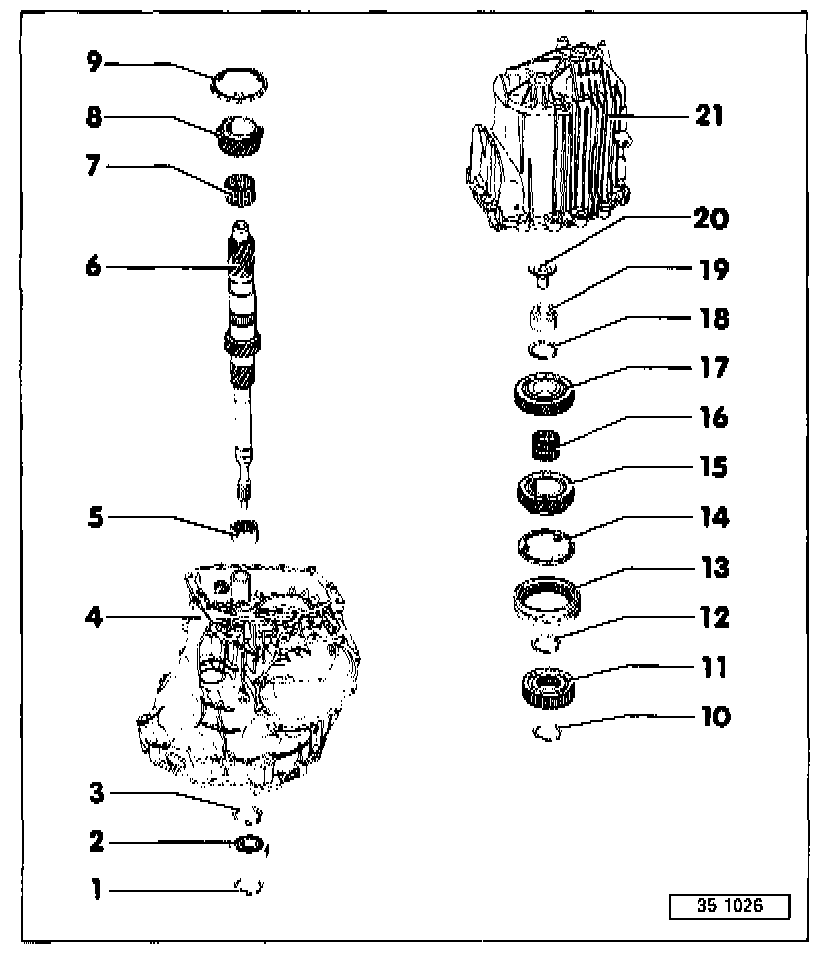 9
8
7
6
5
4
3
2
1
21
20
19
18
17
16
15
14
13
12
11
10
35 1026