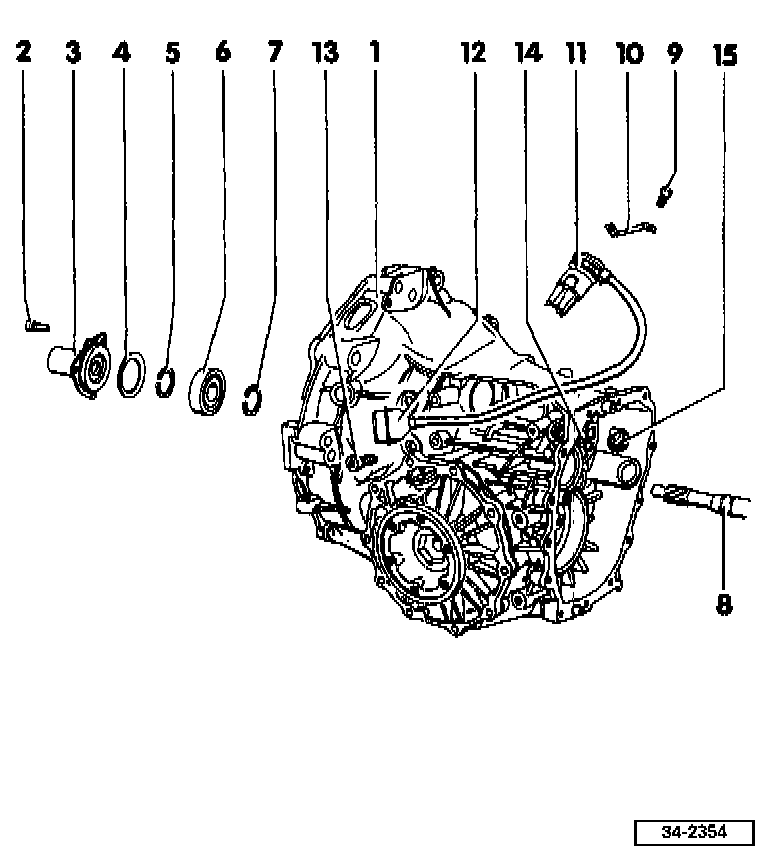 2 3 4 5 6 7 13 1 12 14 11 10 9 15

8

34-2354