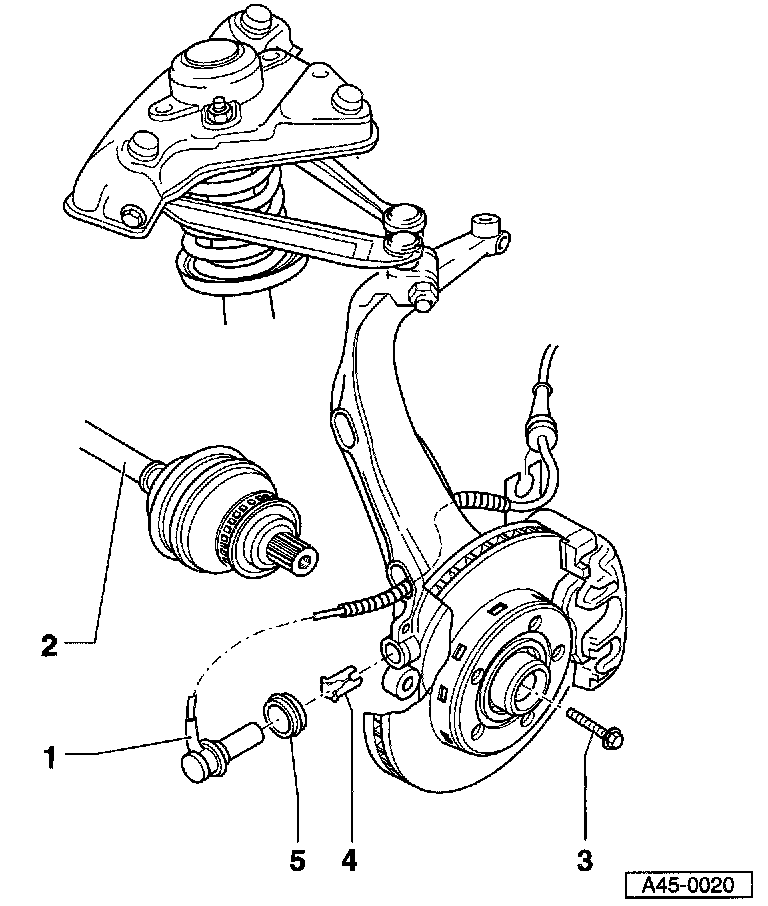 2

1

5

4

3

A45-0020