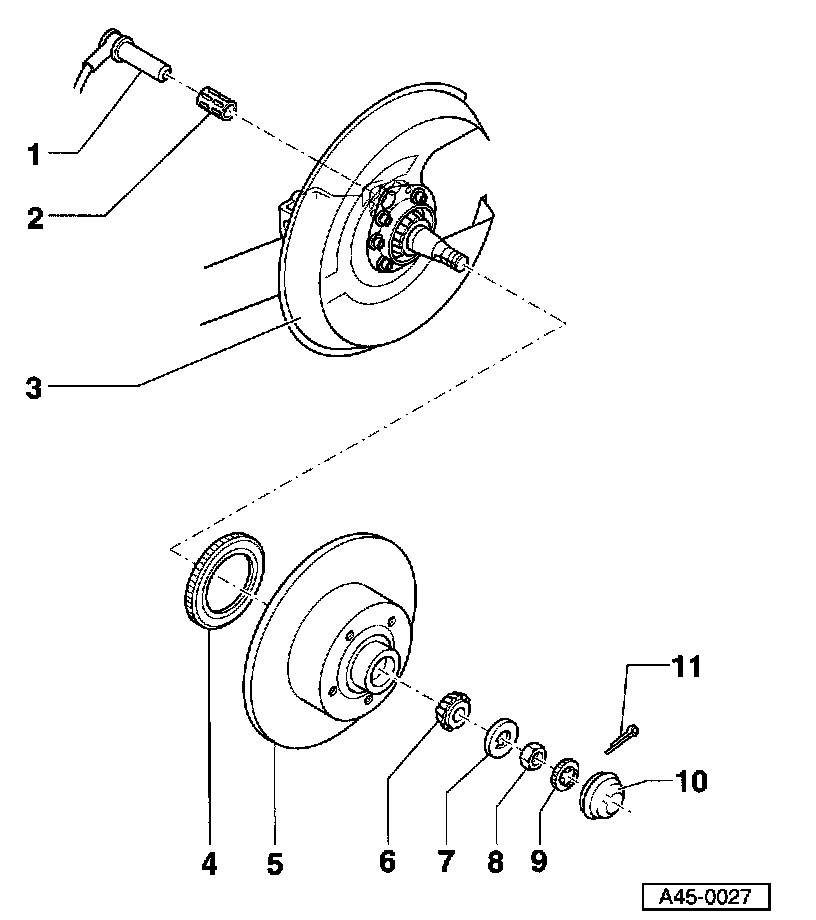 1
2
3
4
5
6
7
8
9
10
11
A45-0027