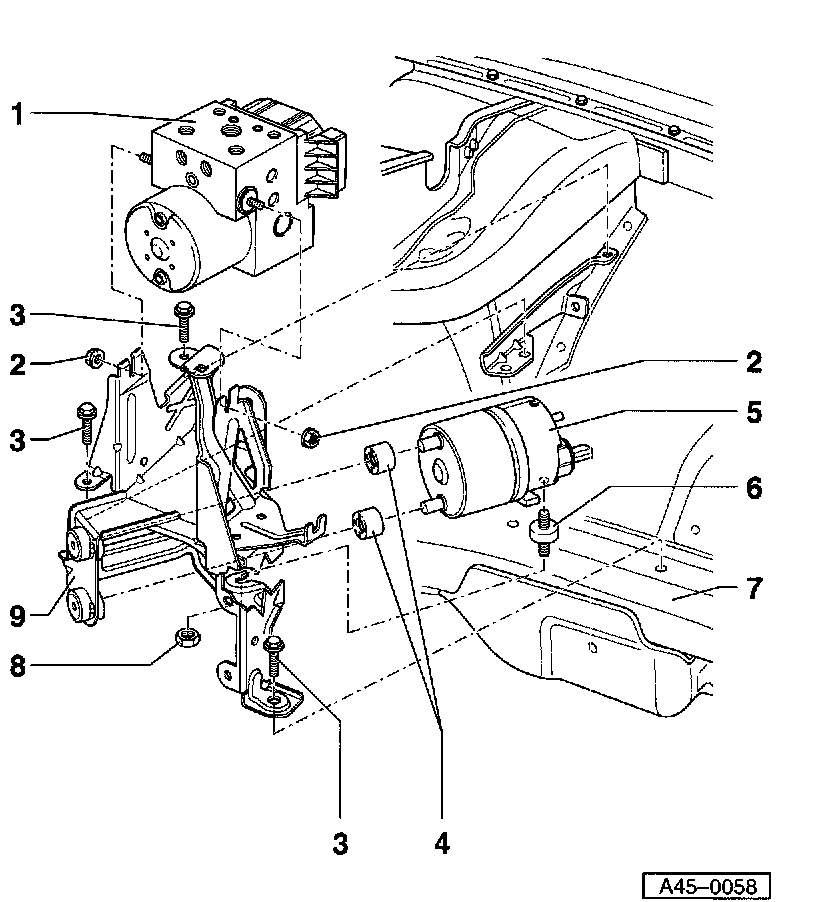 1
3
2
3
9
8
2
5
6
7
3
4
A45–0058