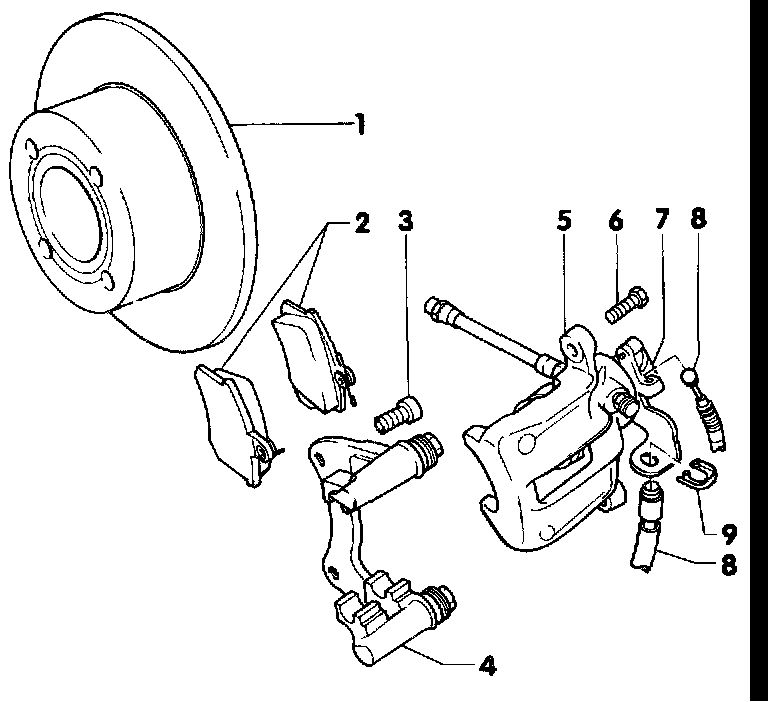 1
2
3
5
6
7
8
9
8
4