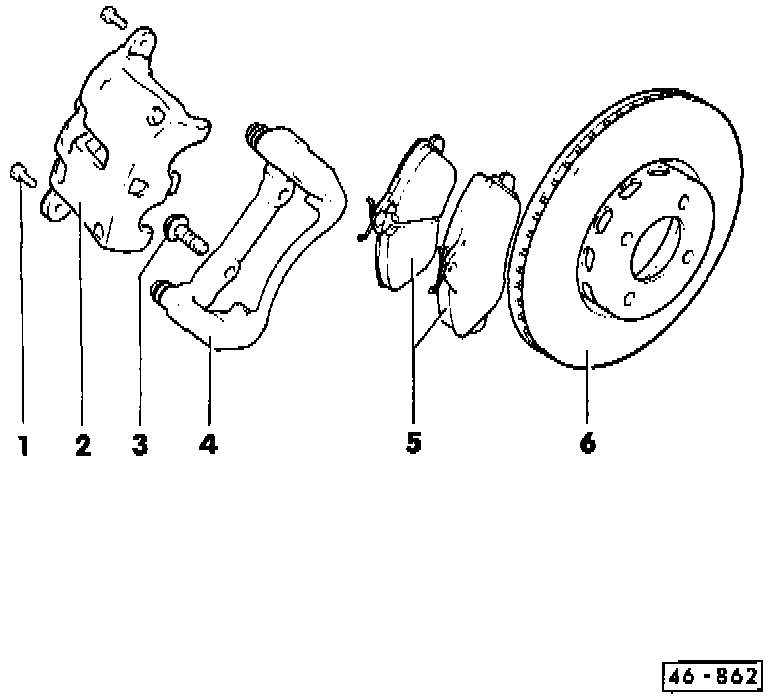 1 2 3 4 5 6

46 - 862