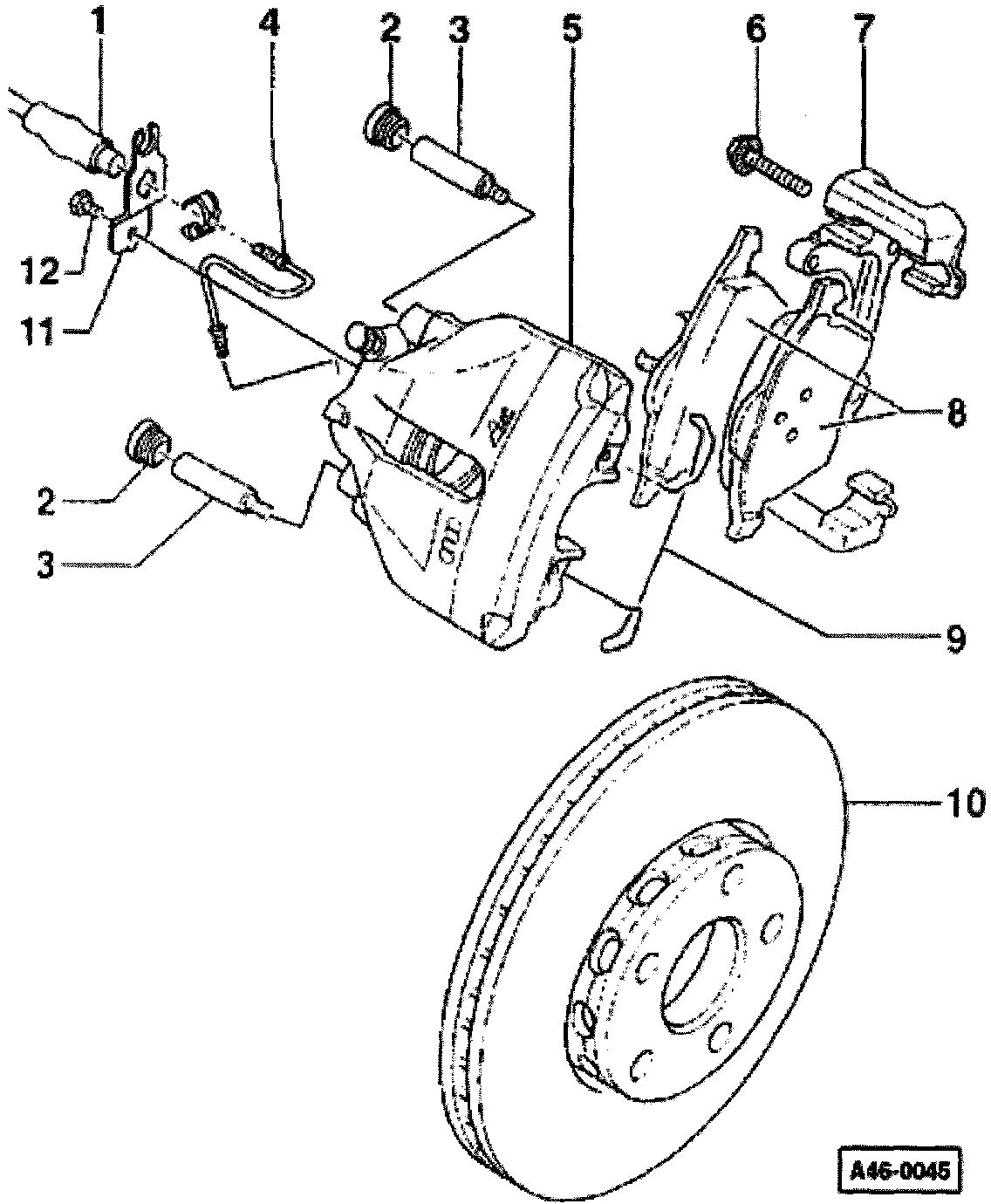 1
4
2
3
5
6
7
12
11
8
2
3
9
10
A46-0045