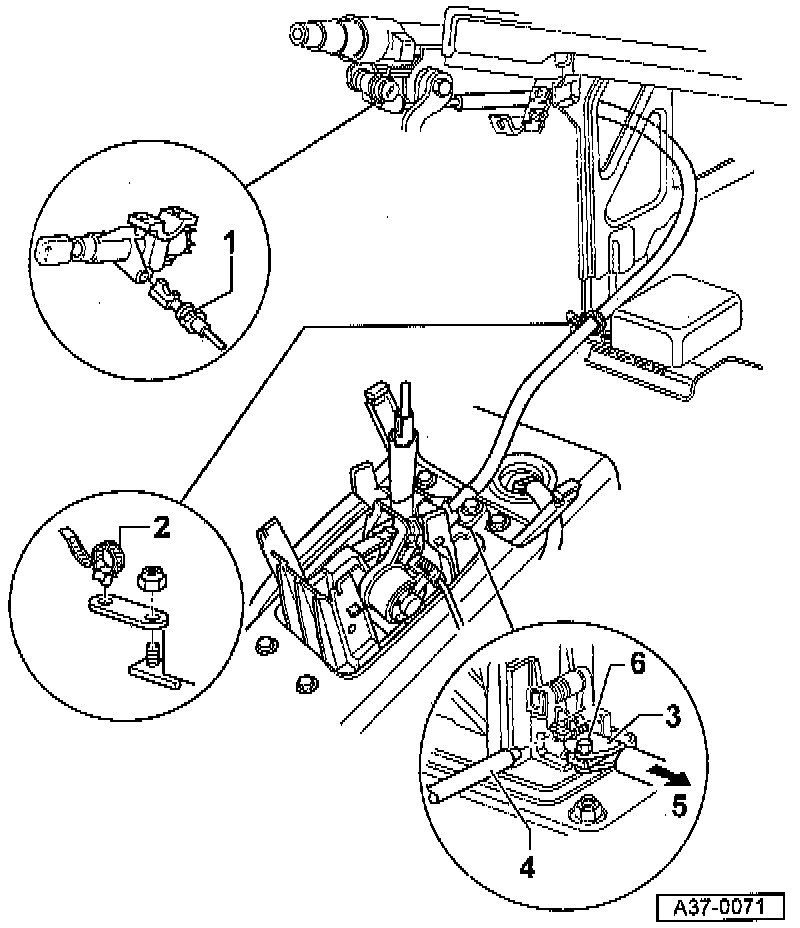 1
2
6
3
5
4
A37-0071