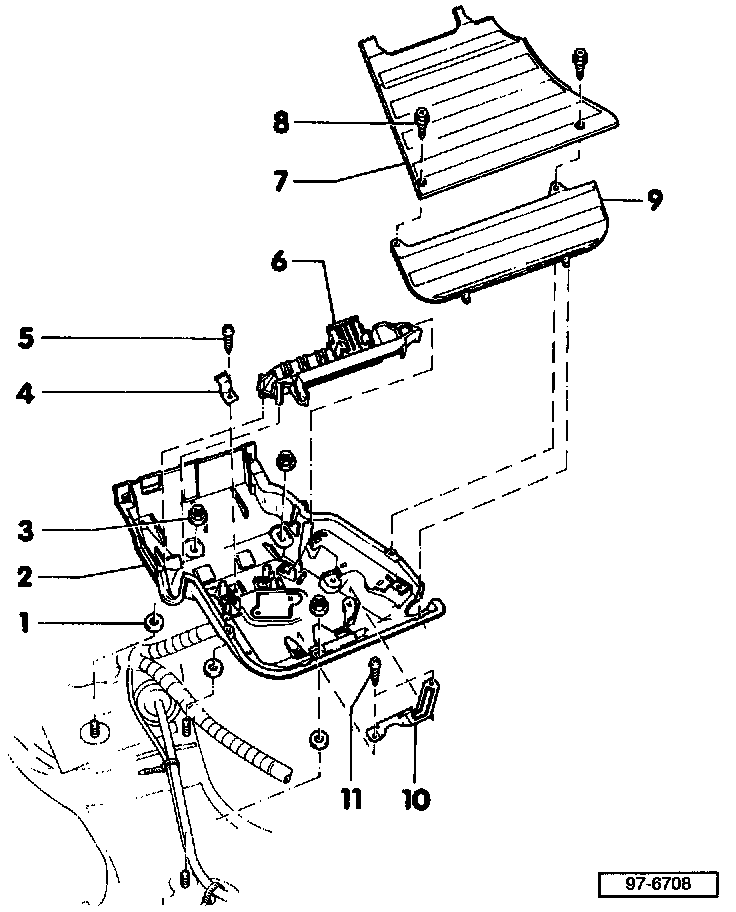 8
7
9
6
5
4
3
2
1
11
10
97-6708