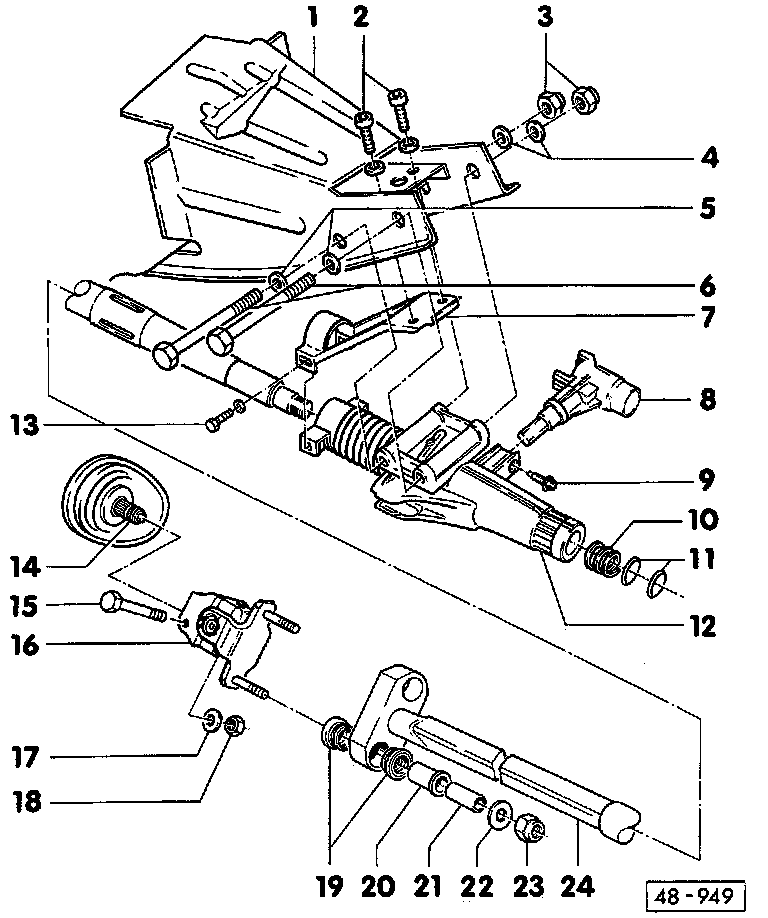 1
2
3
4
5
6
7
8
9
10
11
12
13
14
15
16
17
18
19
20
21
22
23
24
48 - 949