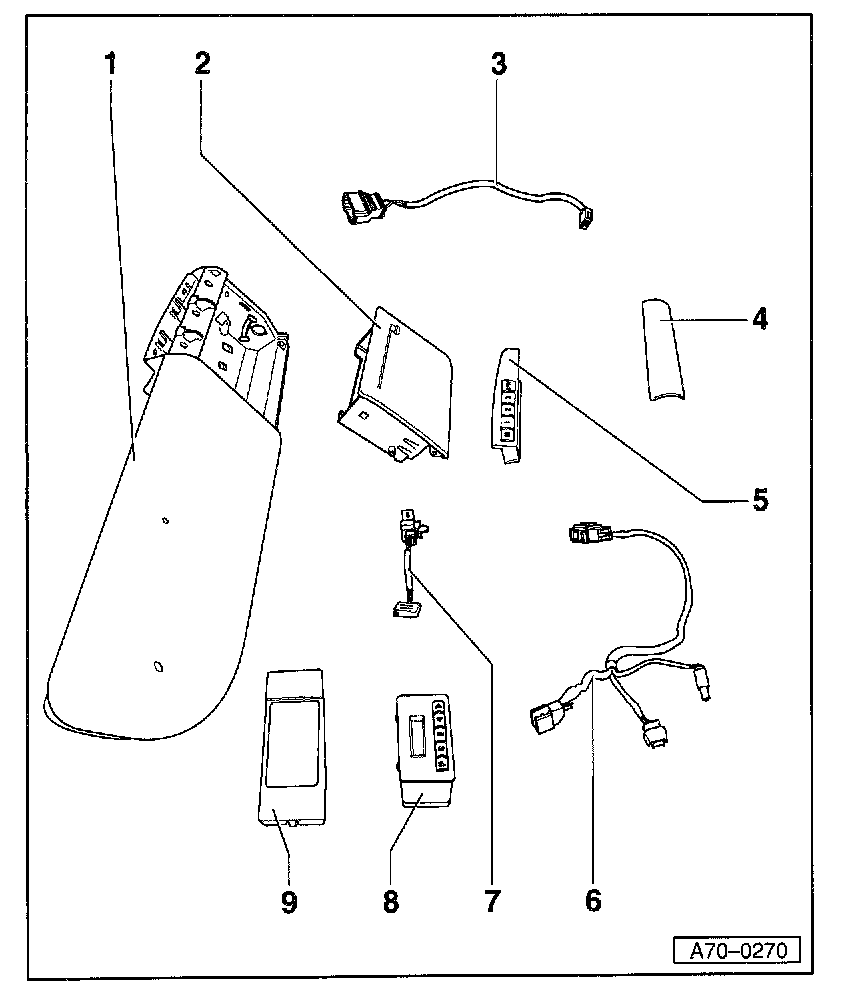 1
2
3
4
5
6
7
8
9
A70–0270