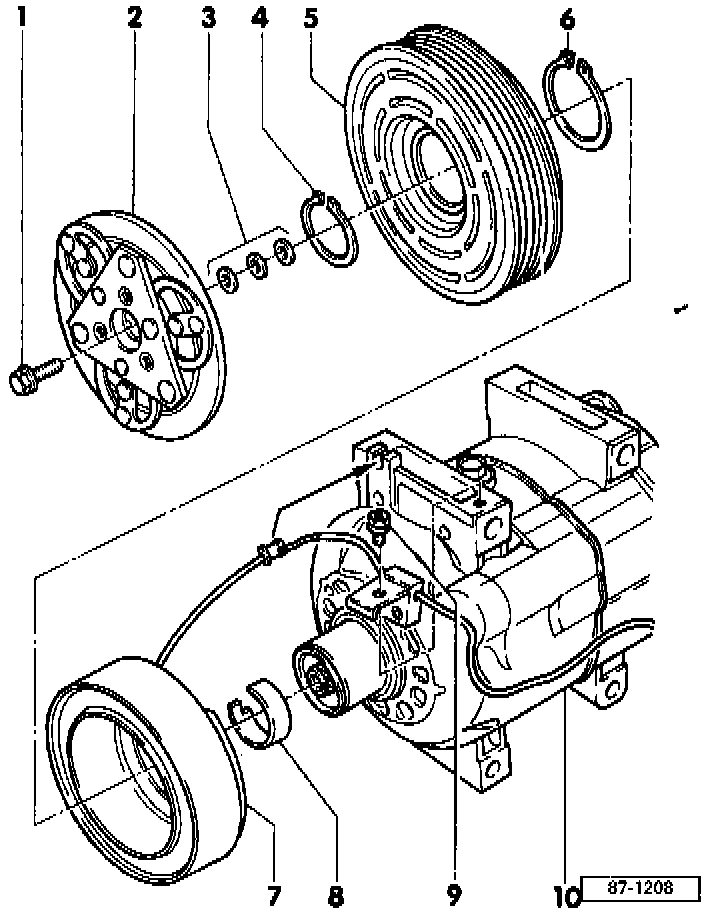 1
2
3
4
5
6
7
8
9
10
87-1208