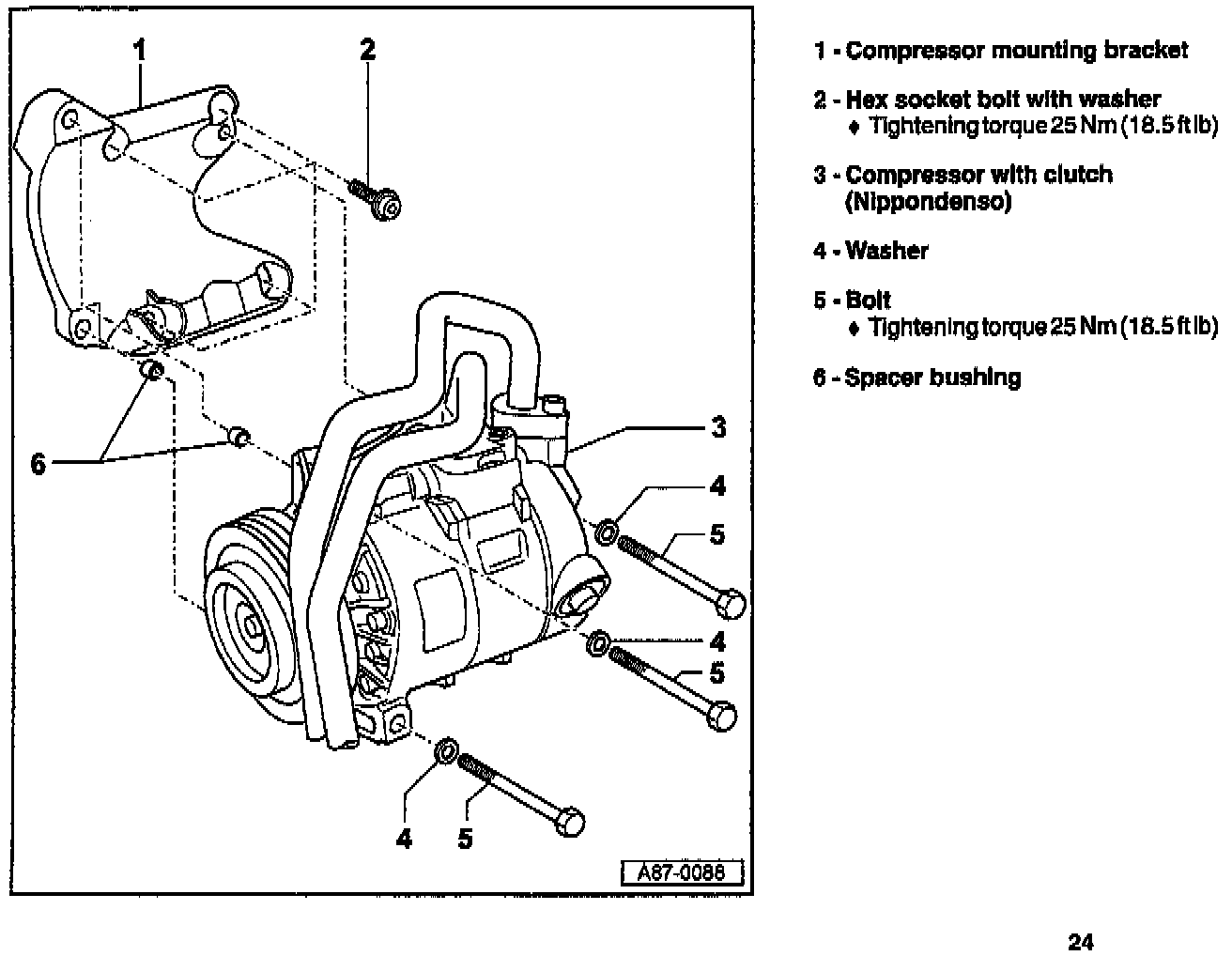 1
2
6
3
4
5
4
5
4
5
A87-0088

1 - Compressor mounting bracket

2 - Hex socket bolt with washer
♦ Tightening torque 25 Nm (18.5 ft lb)

3 - Compressor with clutch (Nippondenso)

4 - Washer

5 - Bolt
♦ Tightening torque 25 Nm (18.5 ft lb)

6 - Spacer bushing

24