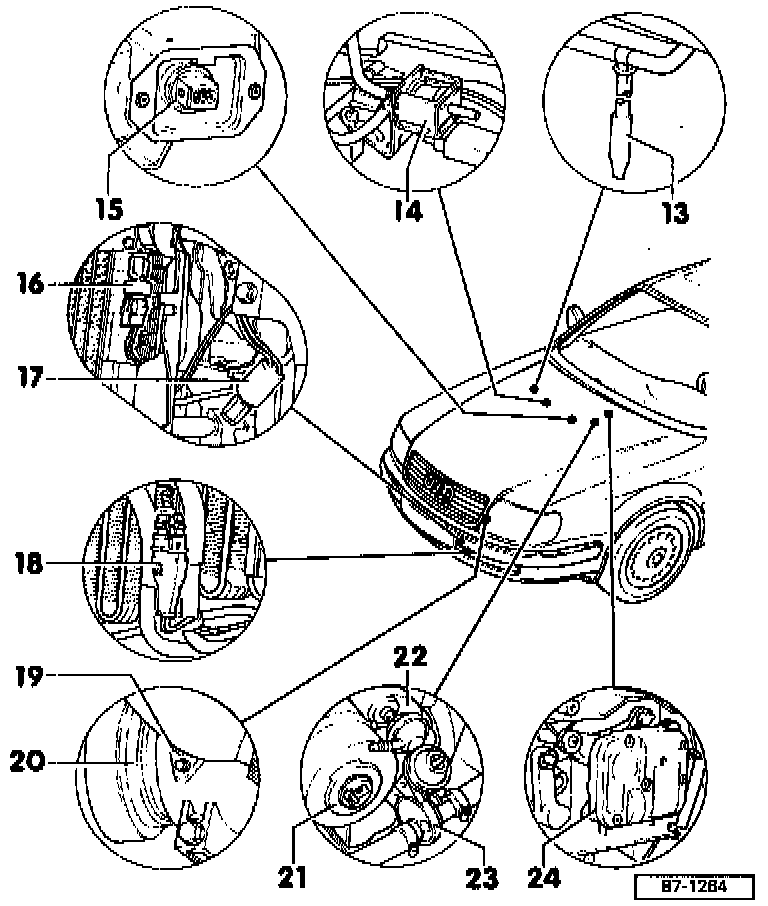 15

14

13

16

17

18

19

20

22

21

23

24

87-1284