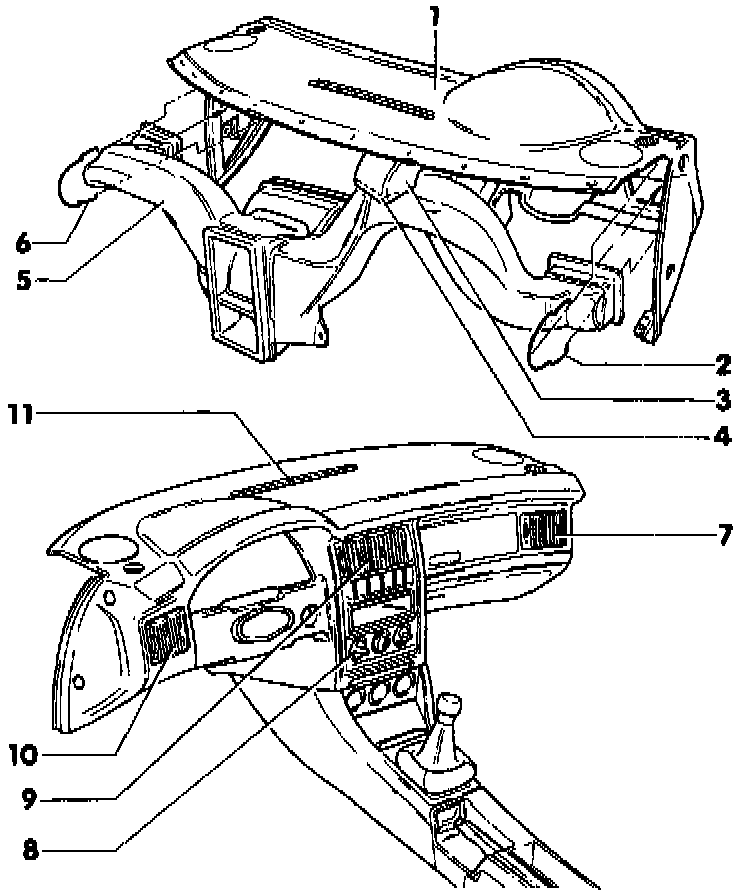 1
6
5
2
3
4
11
7
10
9
8