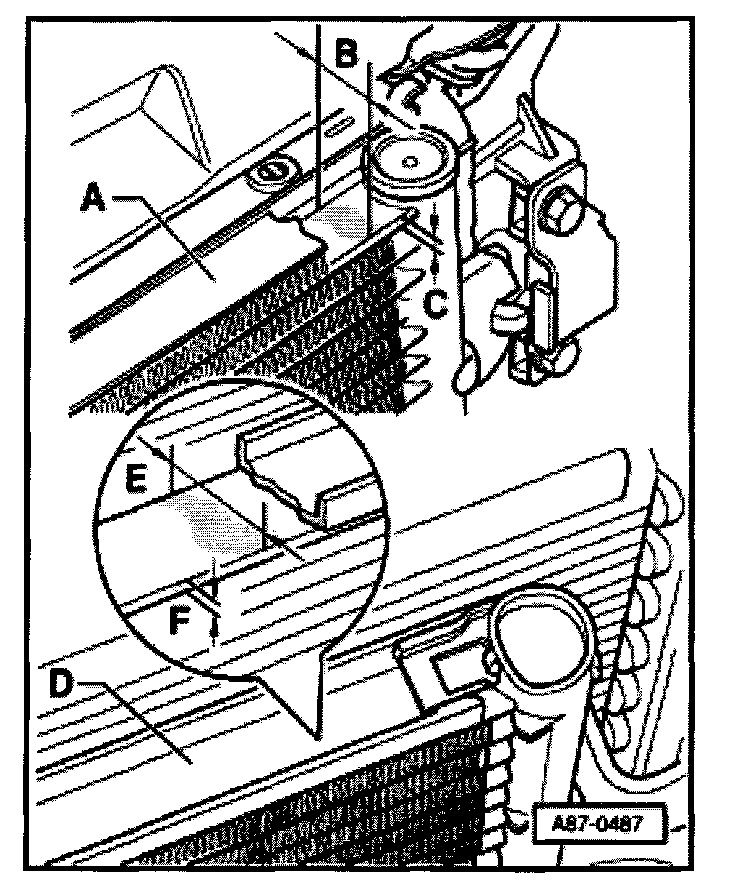 B
A
C
E
F
D
A87-0487