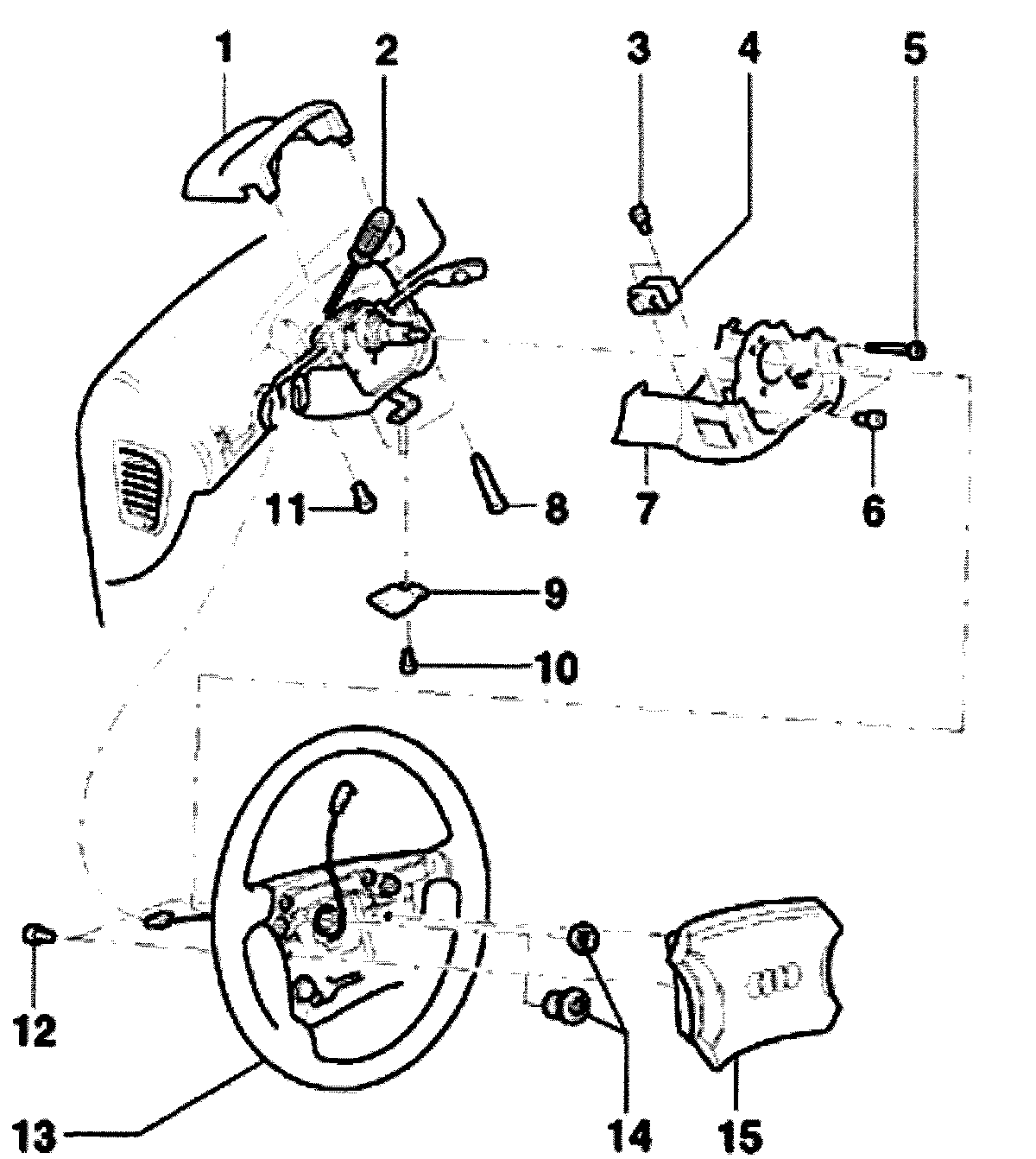 1
2
3
4
5
11
8
7
6
9
10
12
13
14
15